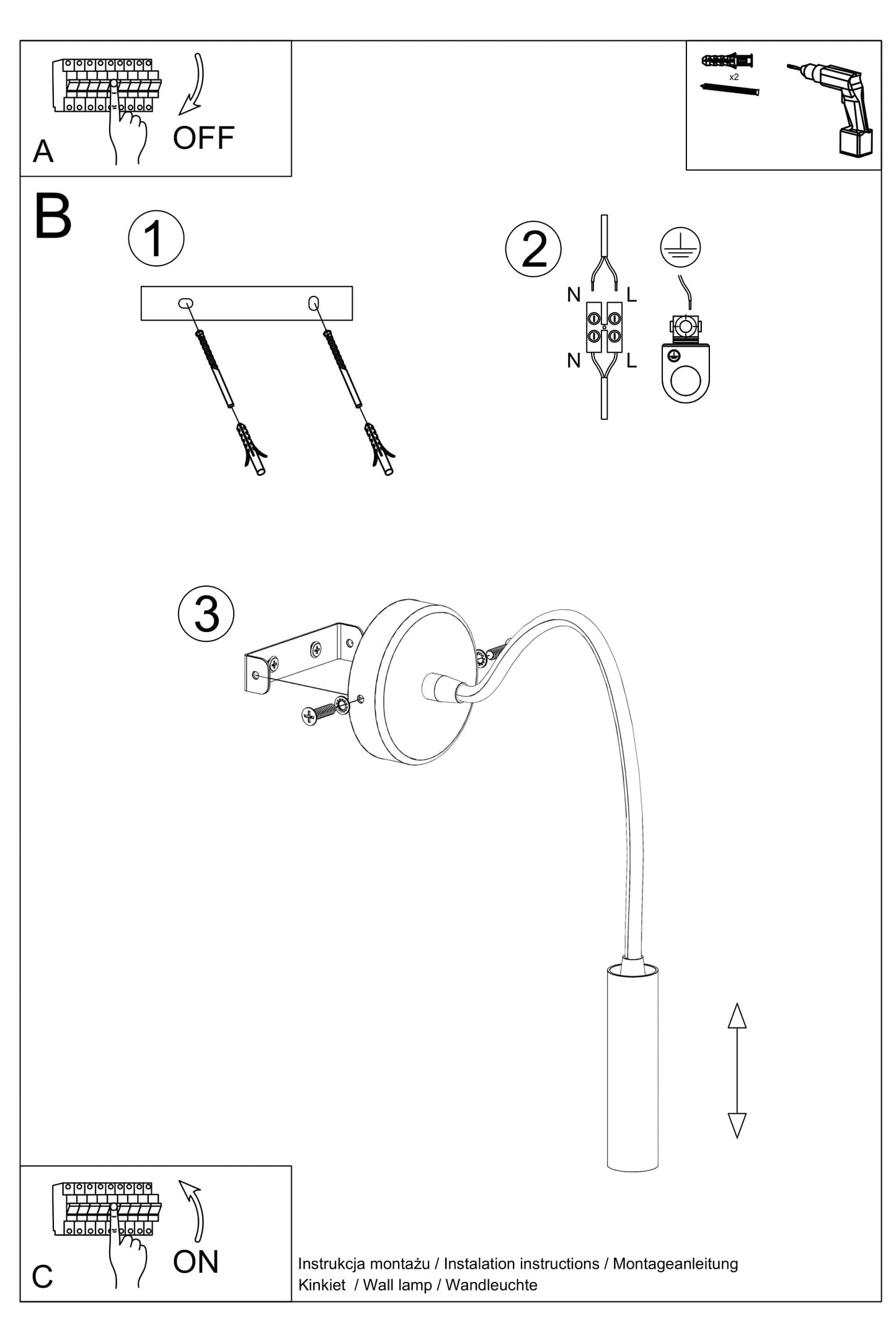 A

OFF

x2

B

1

2

N L

N L

3

C

ON

Instrukcja montażu / Instalation instructions / Montageanleitung
Kinkiet / Wall lamp / Wandleuchte