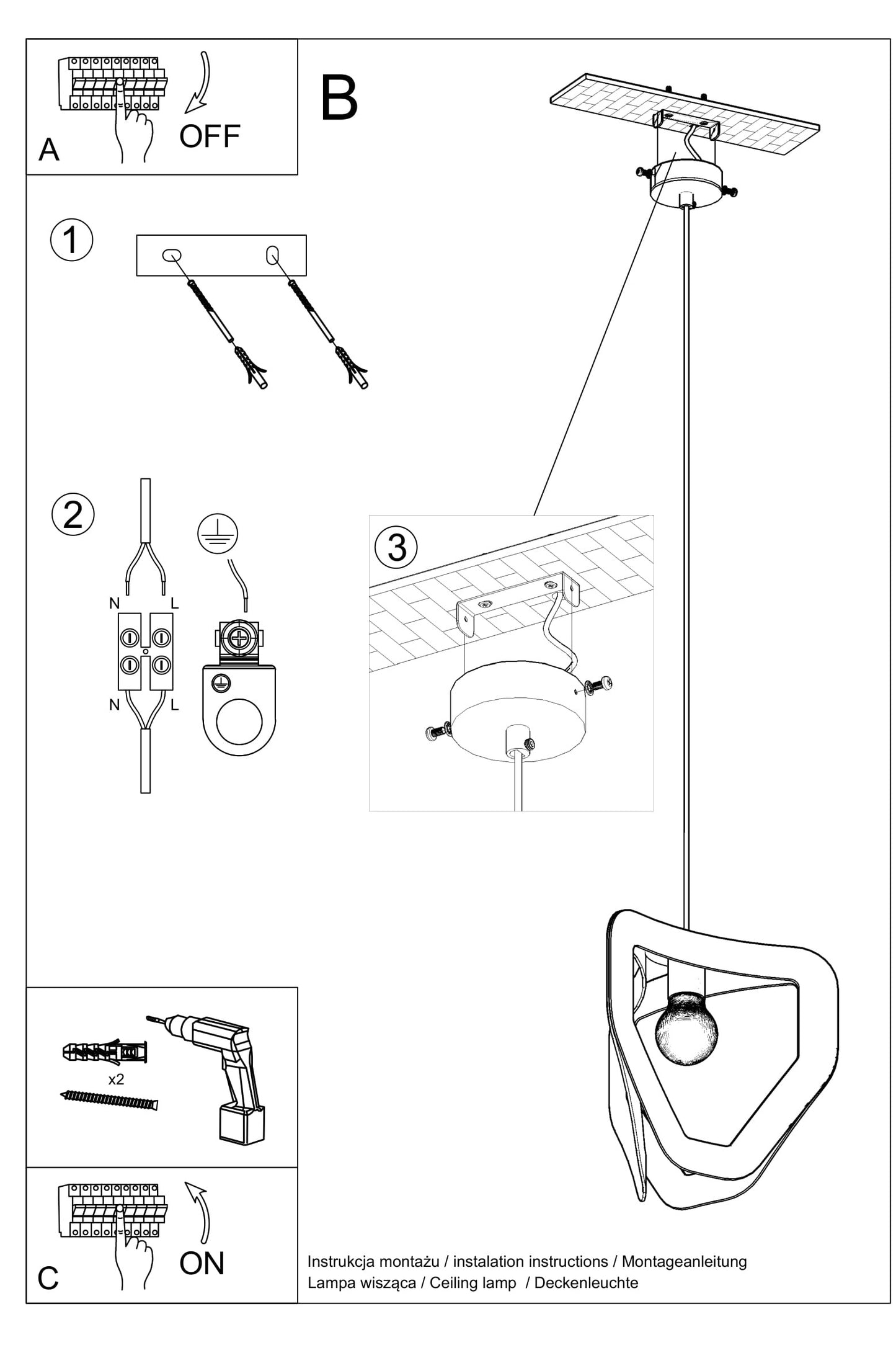 A

OFF

B

1

2

N L

N L

3

x2

C

ON

Instrukcja montażu / instalation instructions / Montageanleitung
Lampa wisząca / Ceiling lamp / Deckenleuchte