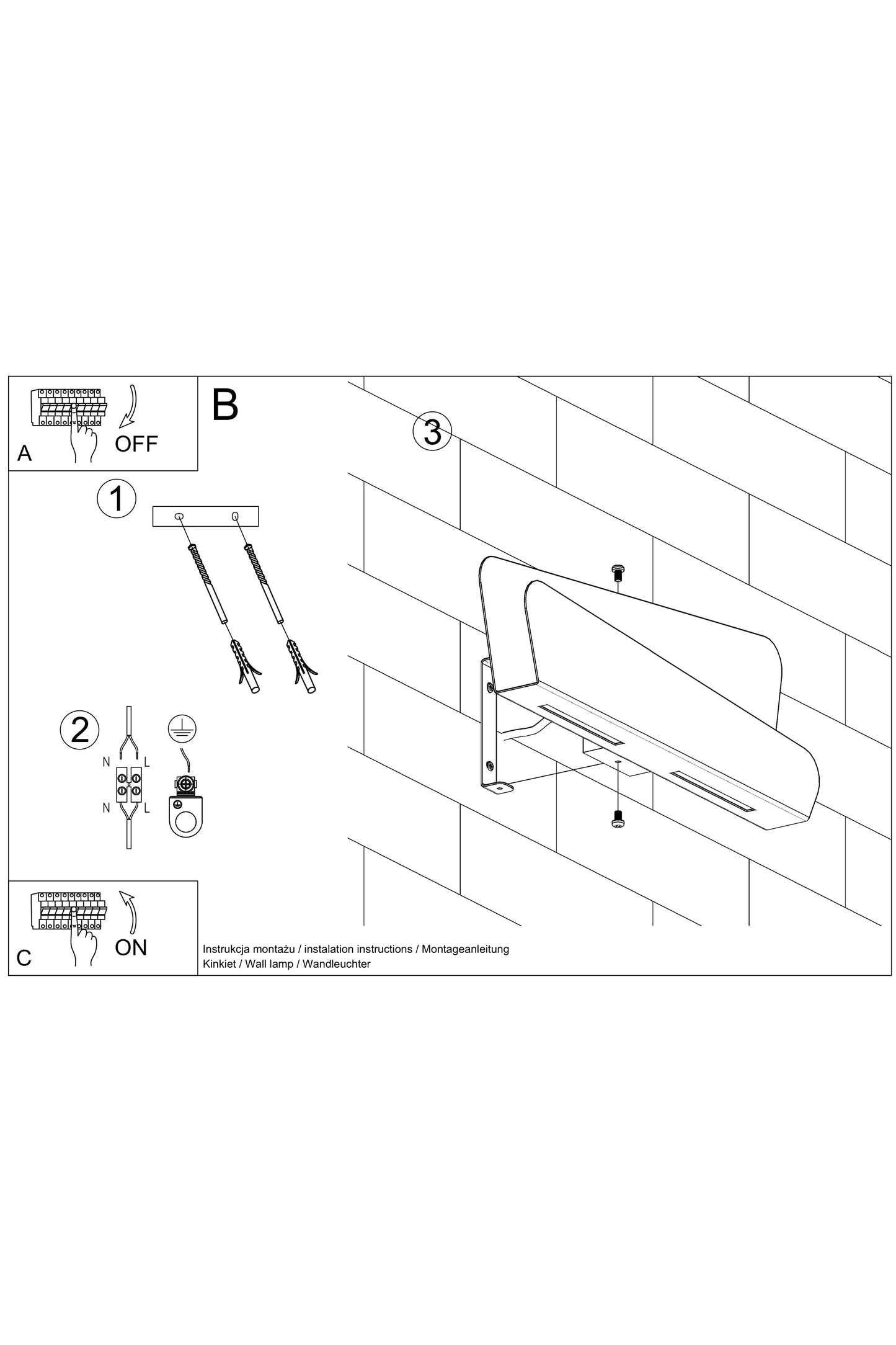 A
OFF

B

1

2
N L
N L

3

C
ON

Instrukcja montażu / instalation instructions / Montageanleitung
Kinkiet / Wall lamp / Wandleuchter