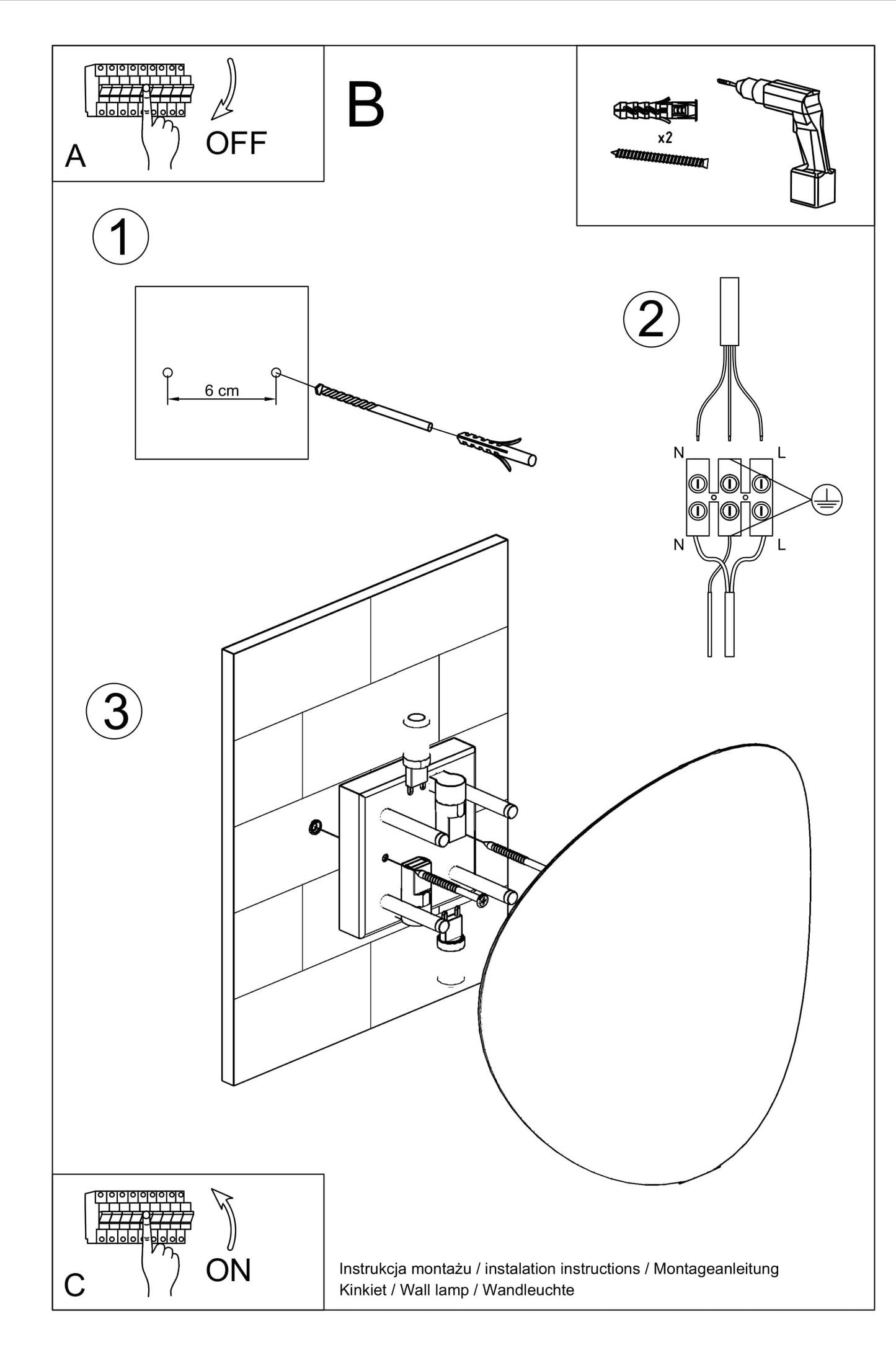 A

OFF

B

x2

1

6 cm

2

N

L

N

L

3

C

ON

Instrukcja montażu / instalation instructions / Montageanleitung
Kinkiet / Wall lamp / Wandleuchte