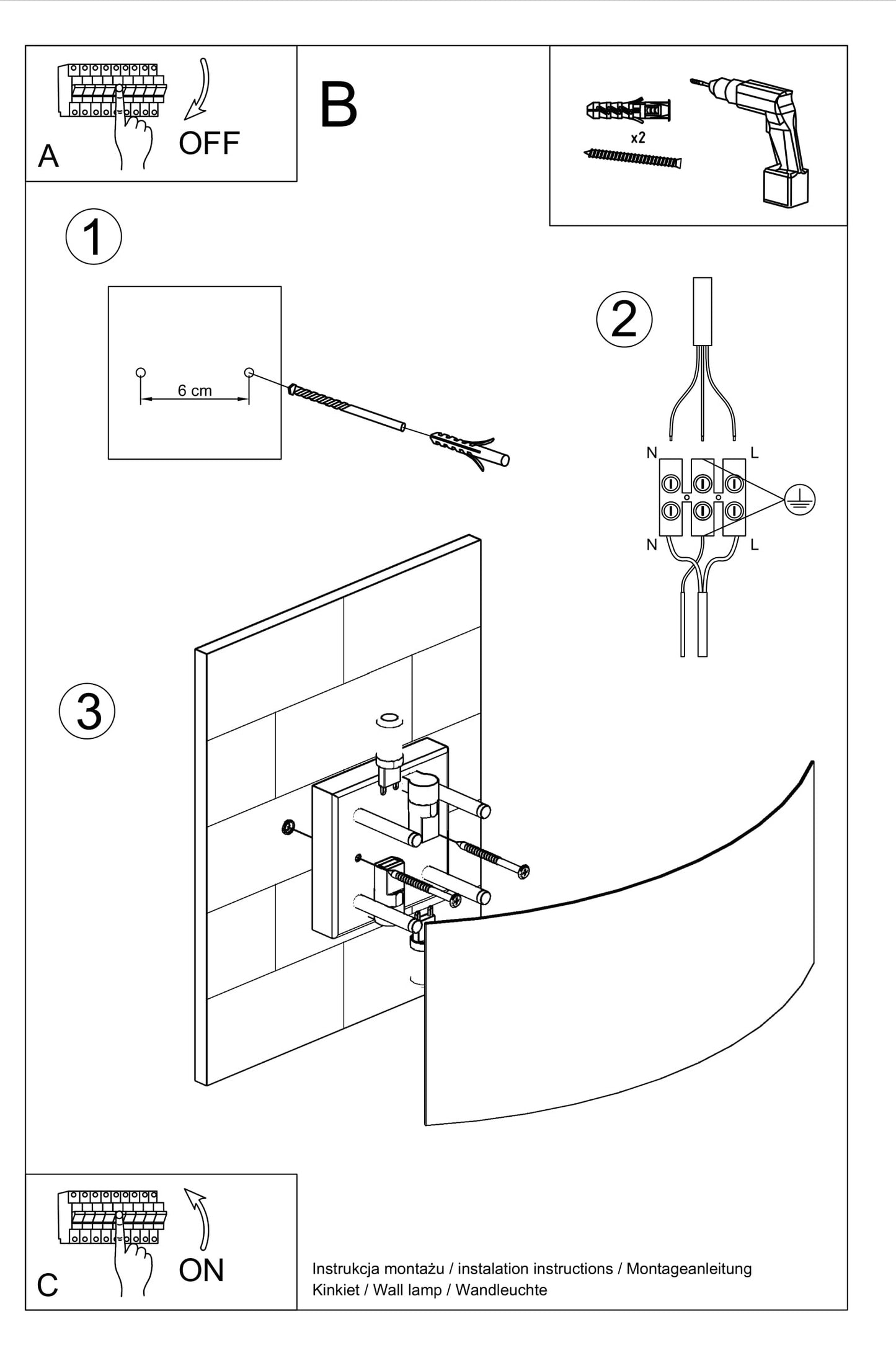 A

OFF

B

x2

1

6 cm

2

N

L

N

L

3

C

ON

Instrukcja montażu / instalation instructions / Montageanleitung
Kinkiet / Wall lamp / Wandleuchte