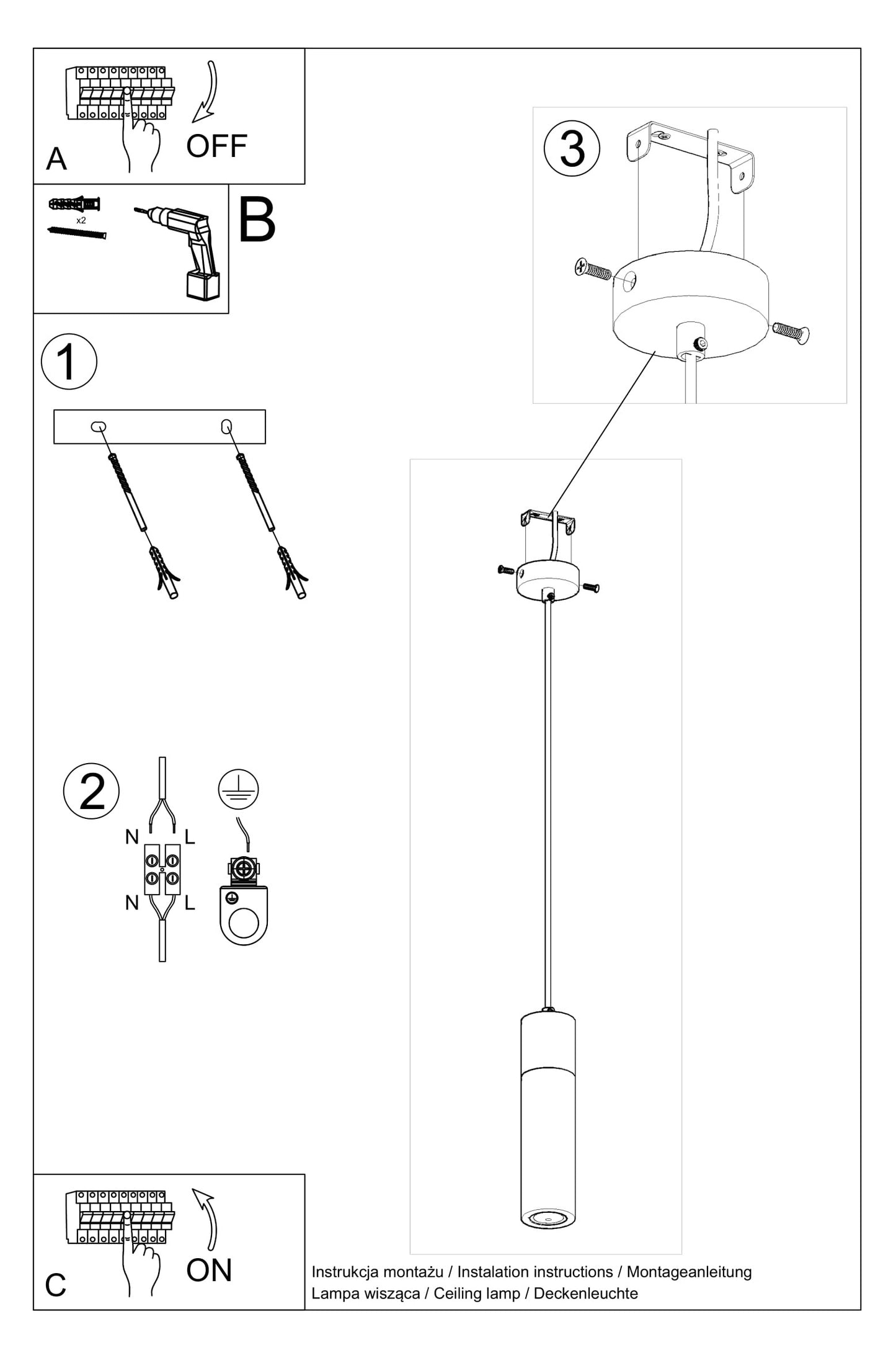 A

OFF

x2

B

1

2

N L

N L

3

C

ON

Instrukcja montażu / Instalation instructions / Montageanleitung
Lampa wisząca / Ceiling lamp / Deckenleuchte