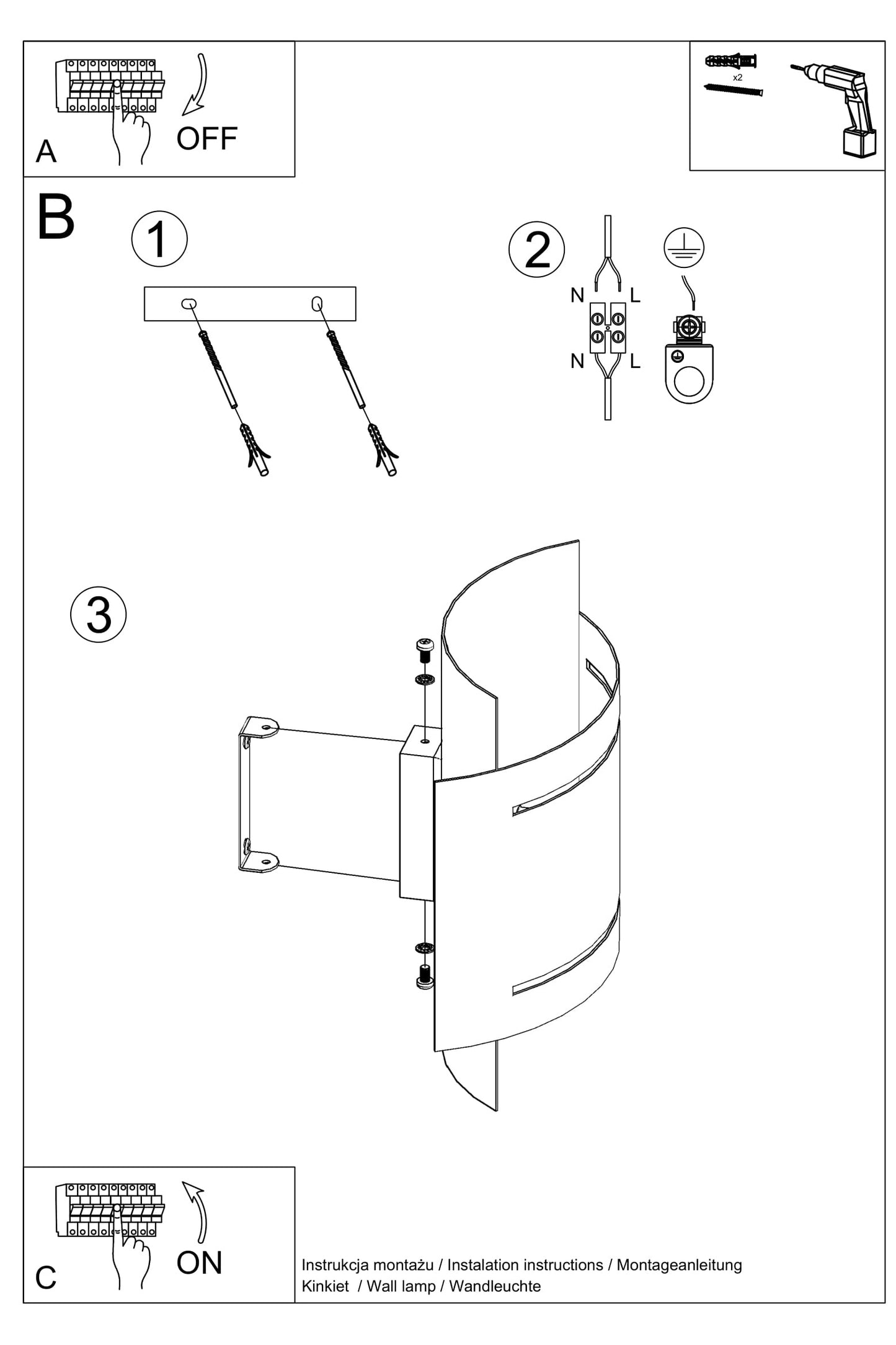 A
OFF

x2

B
1

2
N L
N L

3

C
ON

Instrukcja montażu / Instalation instructions / Montageanleitung
Kinkiet / Wall lamp / Wandleuchte