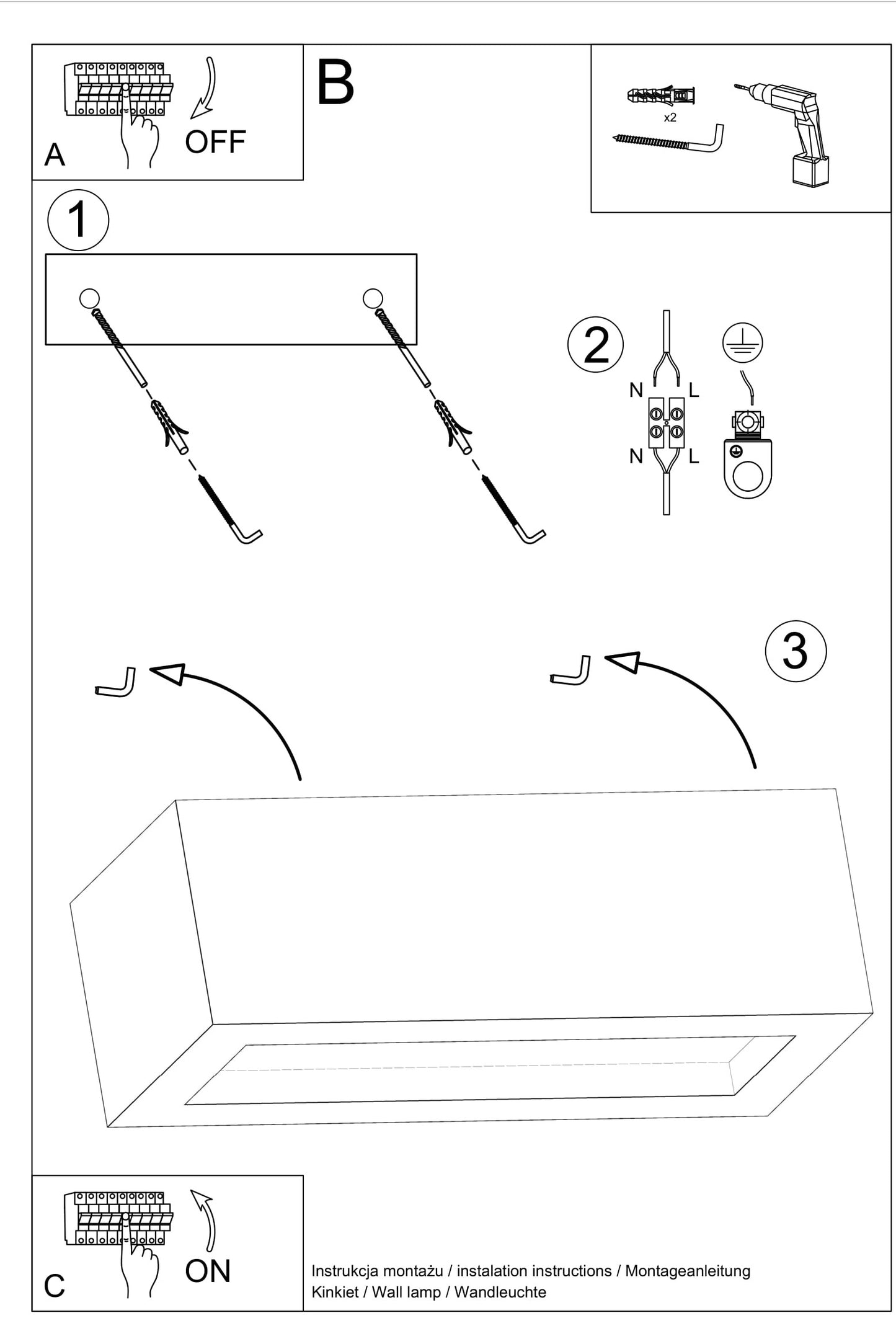 A

OFF

B

x2

1

2

N L

N L

3

C

ON

Instrukcja montażu / instalation instructions / Montageanleitung
Kinkiet / Wall lamp / Wandleuchte