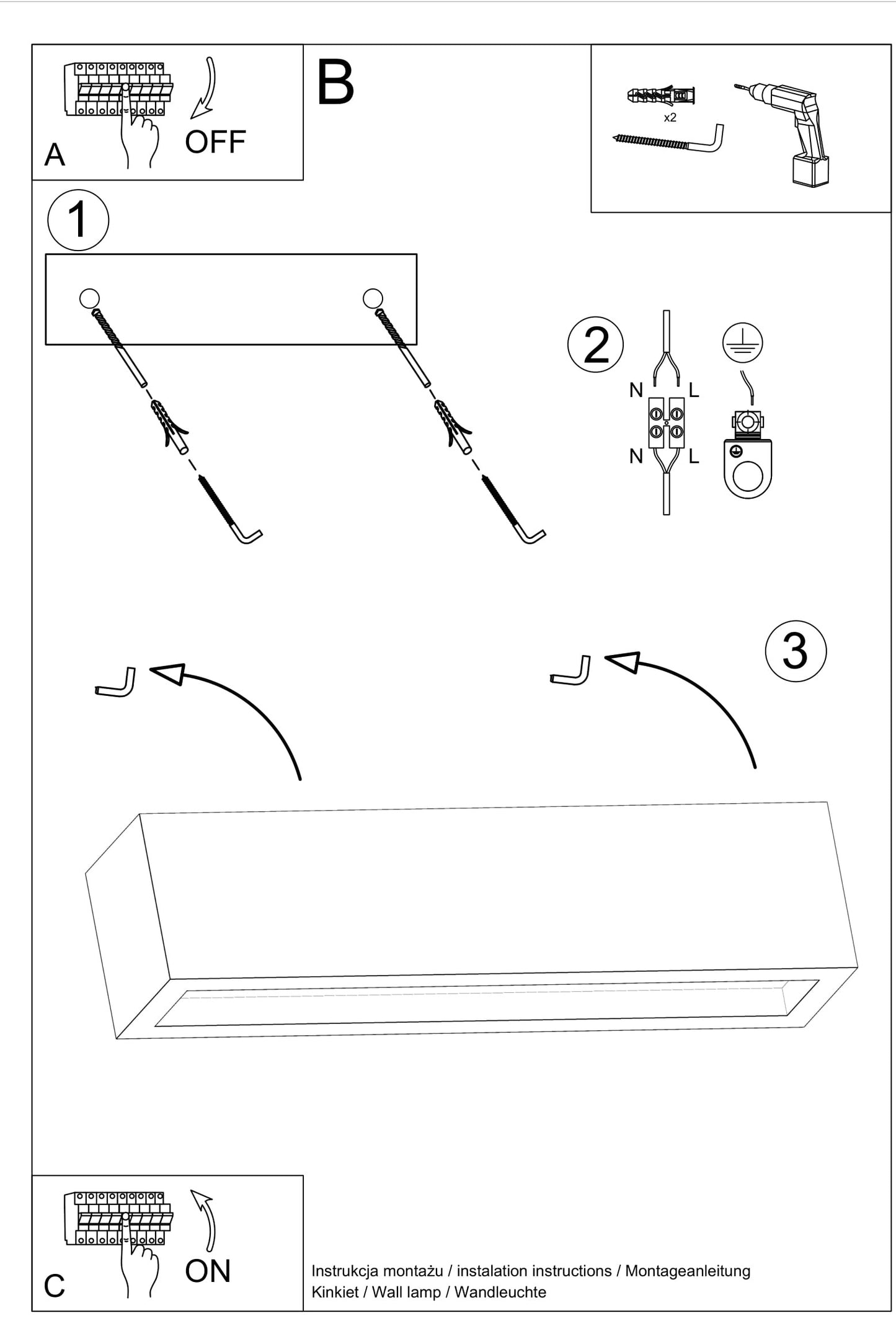 A
OFF

B

x2

1

2
N
L
N
L

3

C
ON

Instrukcja montażu / instalation instructions / Montageanleitung
Kinkiet / Wall lamp / Wandleuchte