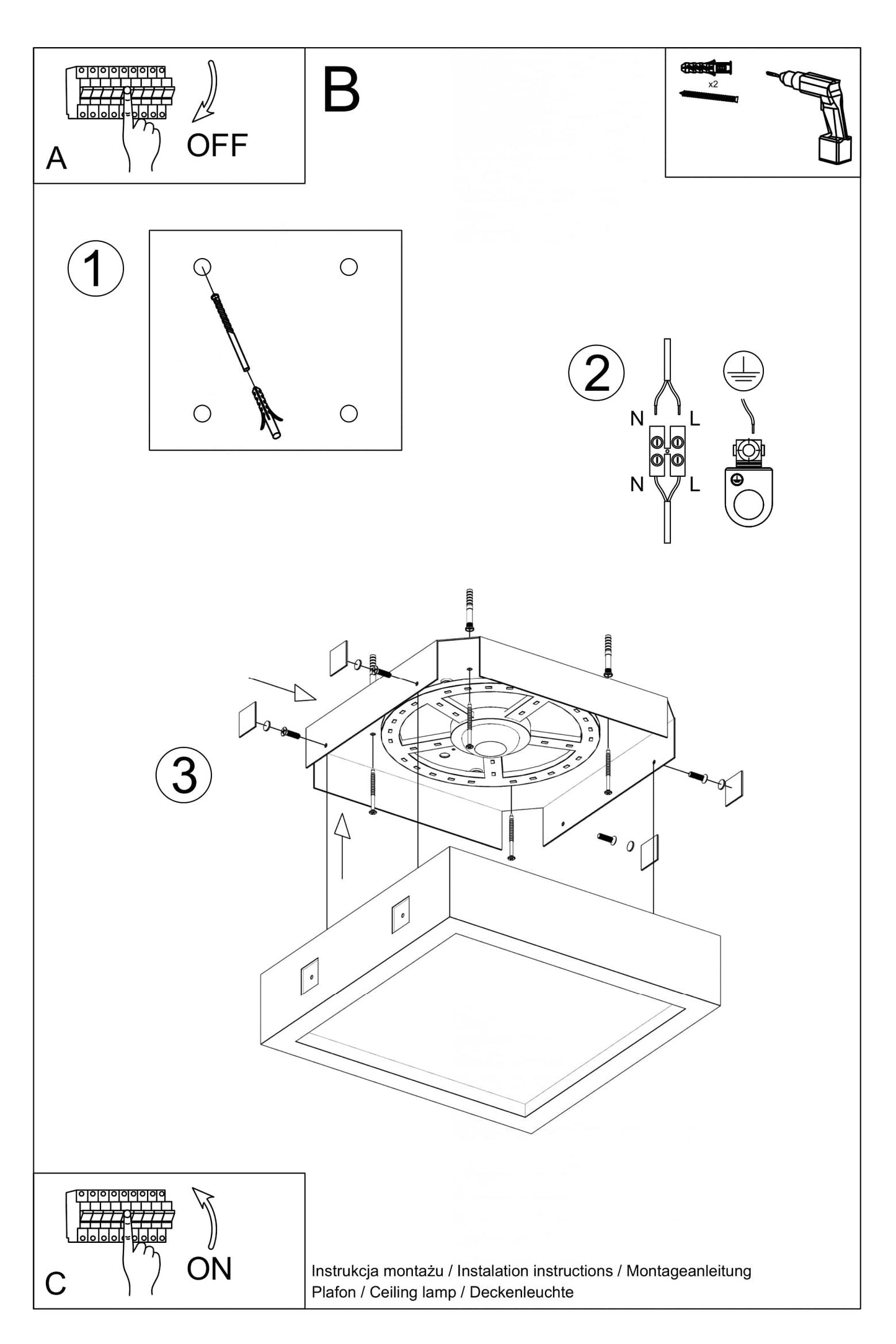 A
OFF

B

x2

1

2
N L
N L

3

C
ON

Instrukcja montażu / Instalation instructions / Montageanleitung
Plafon / Ceiling lamp / Deckenleuchte