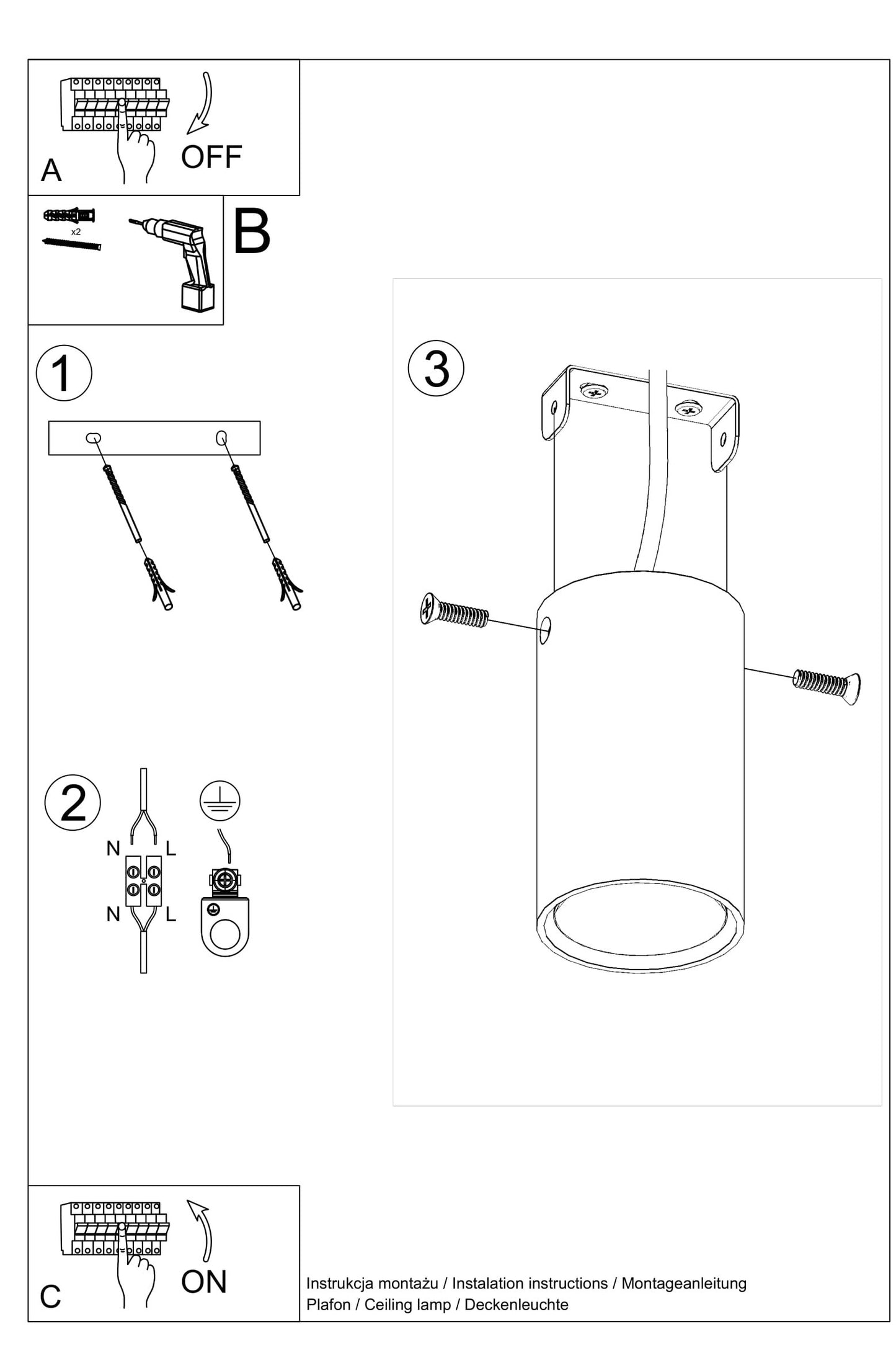 A
OFF

x2
B

1

3

2
N L
N L

C
ON

Instrukcja montażu / Instalation instructions / Montageanleitung
Plafon / Ceiling lamp / Deckenleuchte