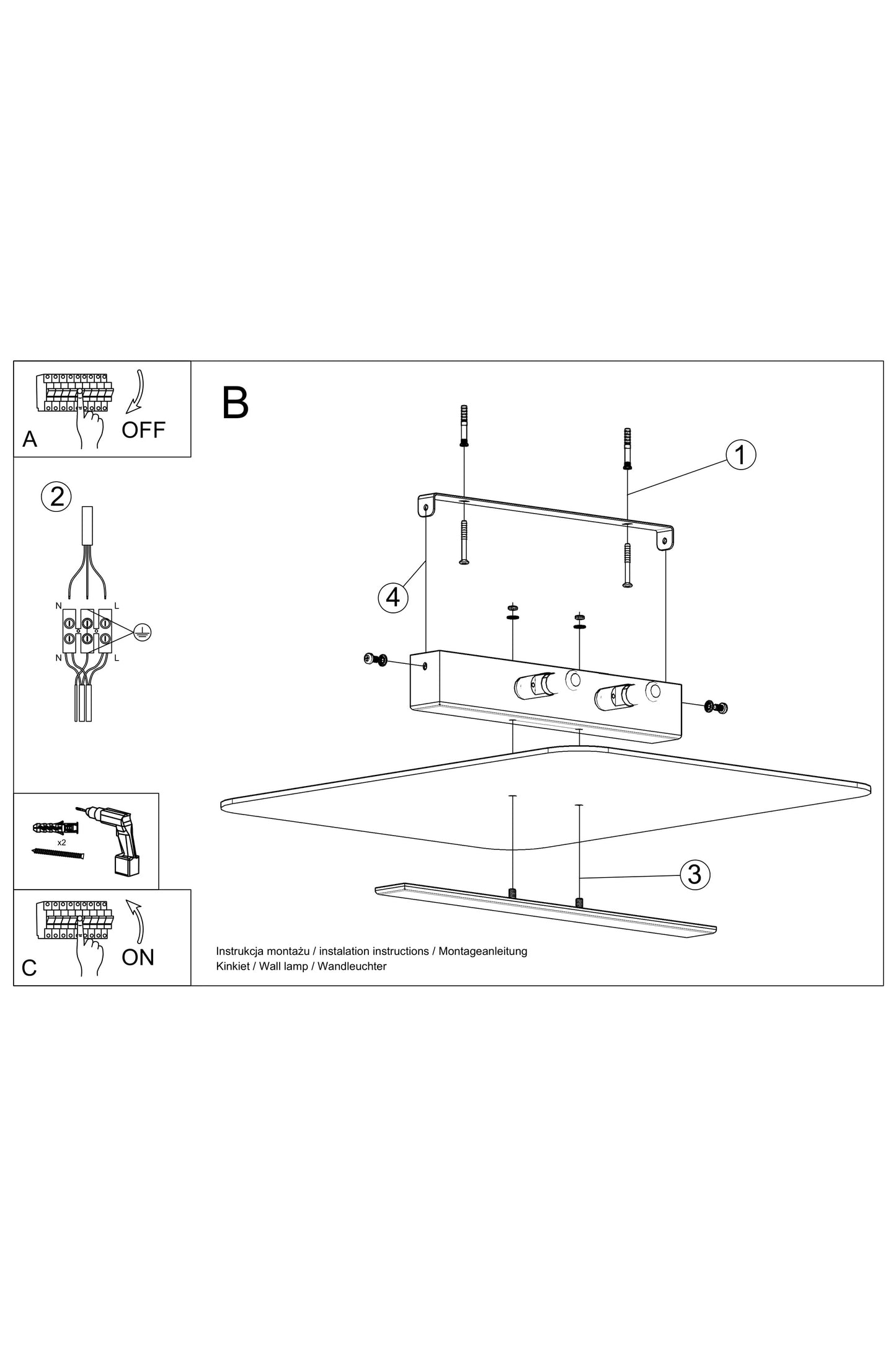 A
OFF

2
N
L
N
L

x2

C
ON

B
1
4
3

Instrukcja montażu / instalation instructions / Montageanleitung
Kinkiet / Wall lamp / Wandleuchter