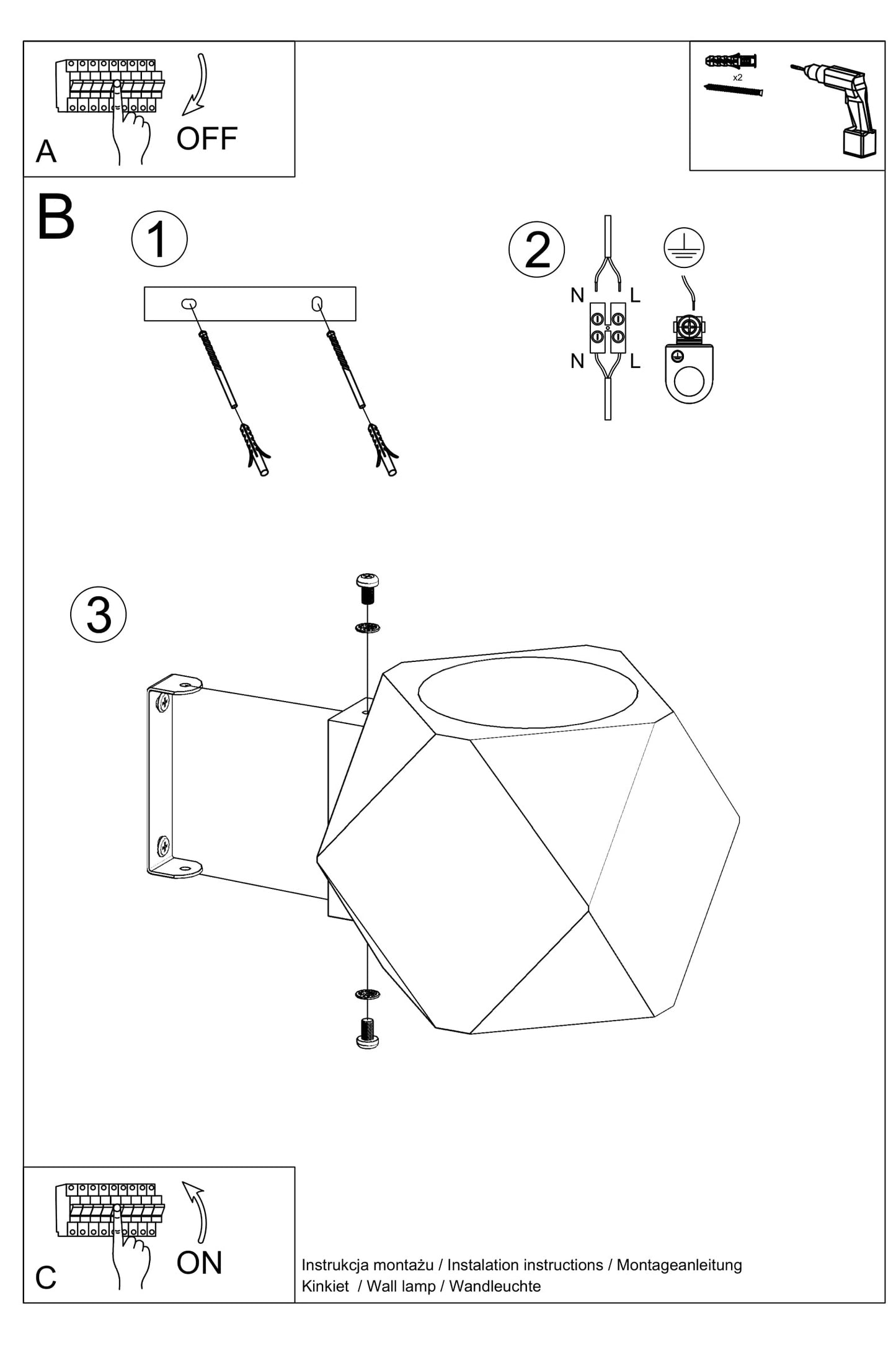 A

OFF

x2

B

1

2

N

L

N

L

3

C

ON

Instrukcja montażu / Instalation instructions / Montageanleitung
Kinkiet / Wall lamp / Wandleuchte