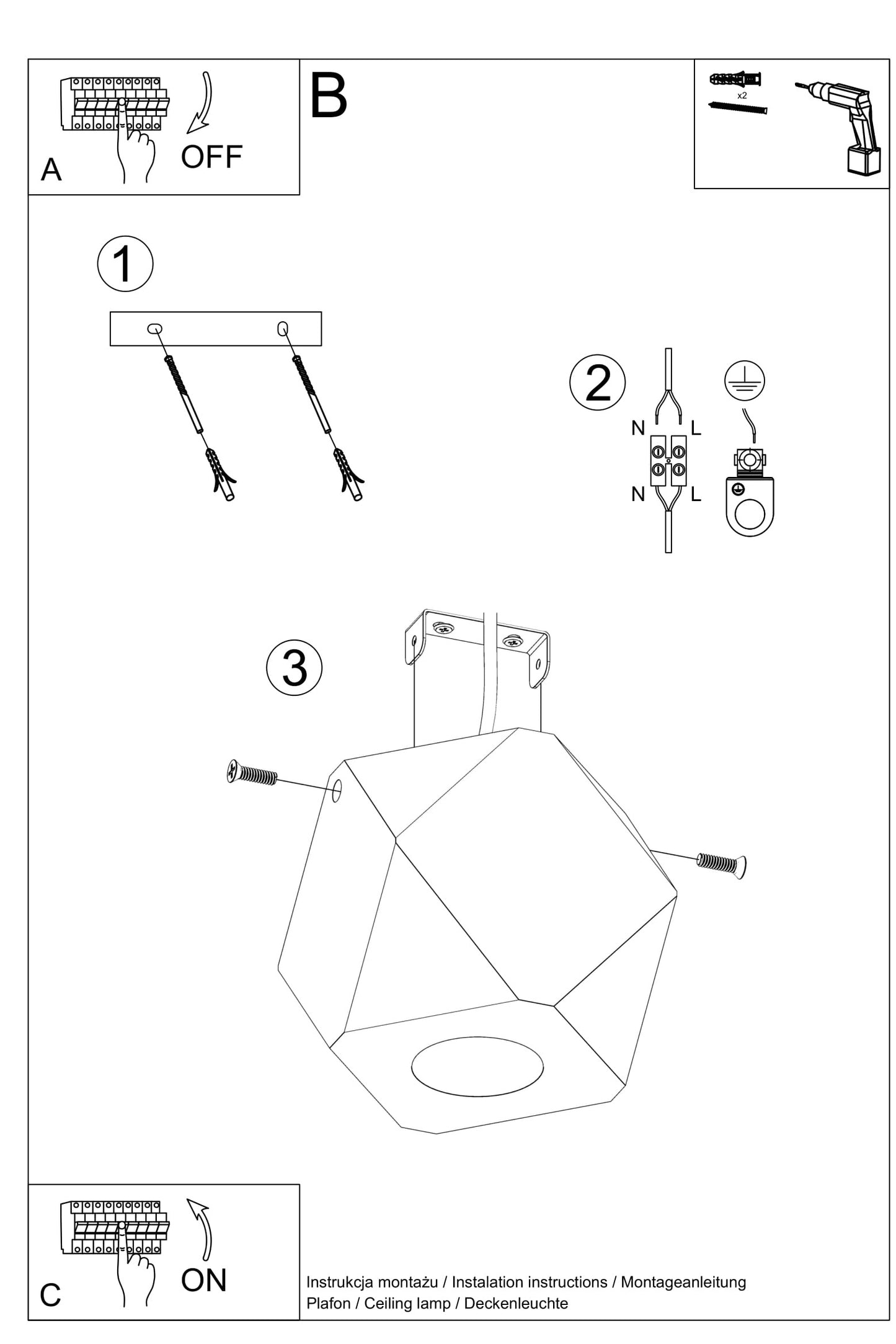 A

OFF

B

x2

1

2

N L

N L

3

C

ON

Instrukcja montażu / Instalation instructions / Montageanleitung
Plafon / Ceiling lamp / Deckenleuchte