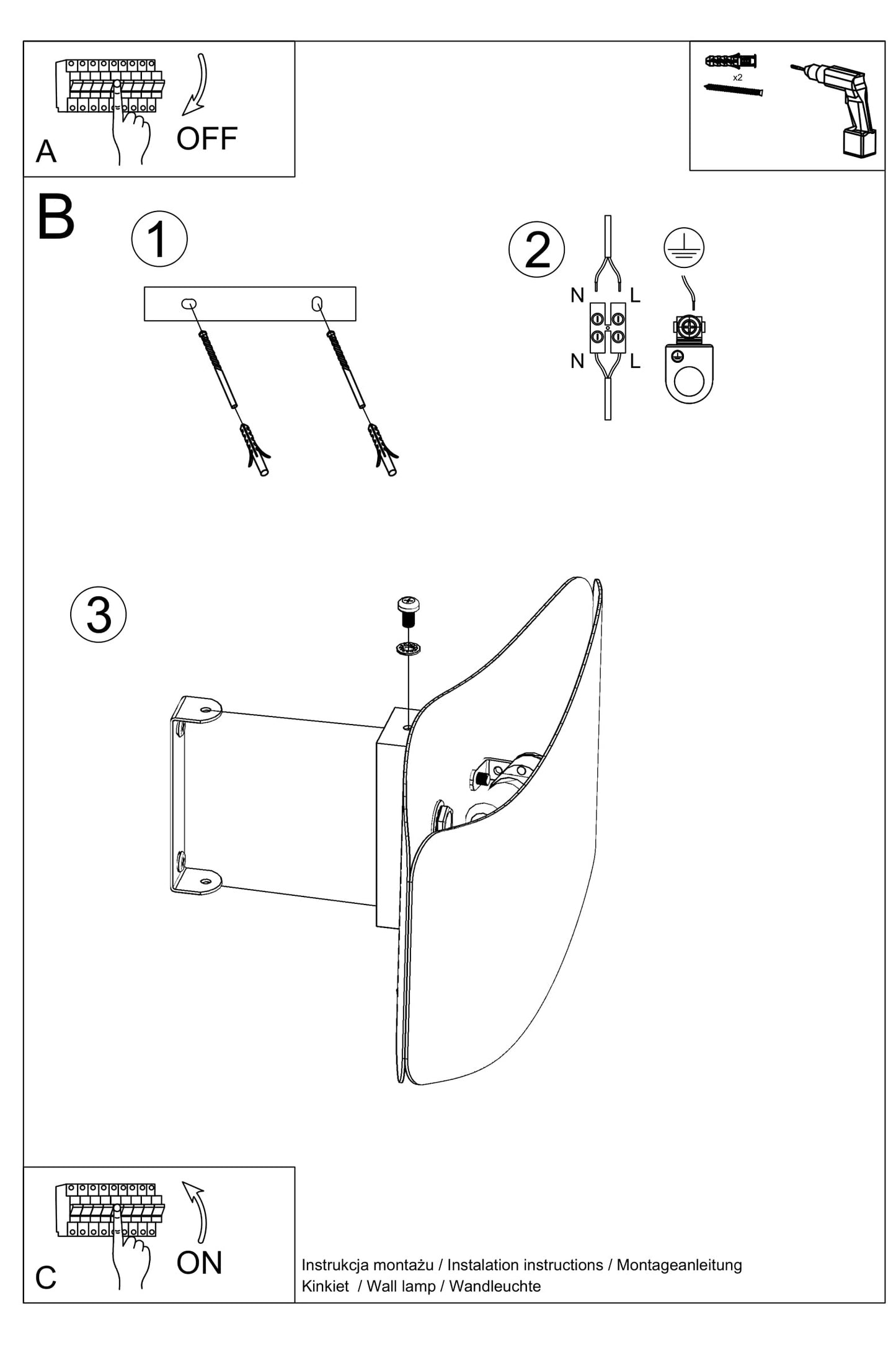 A
OFF

x2

B
1

2
N
L
N
L

3

C
ON

Instrukcja montażu / Instalation instructions / Montageanleitung
Kinkiet / Wall lamp / Wandleuchte