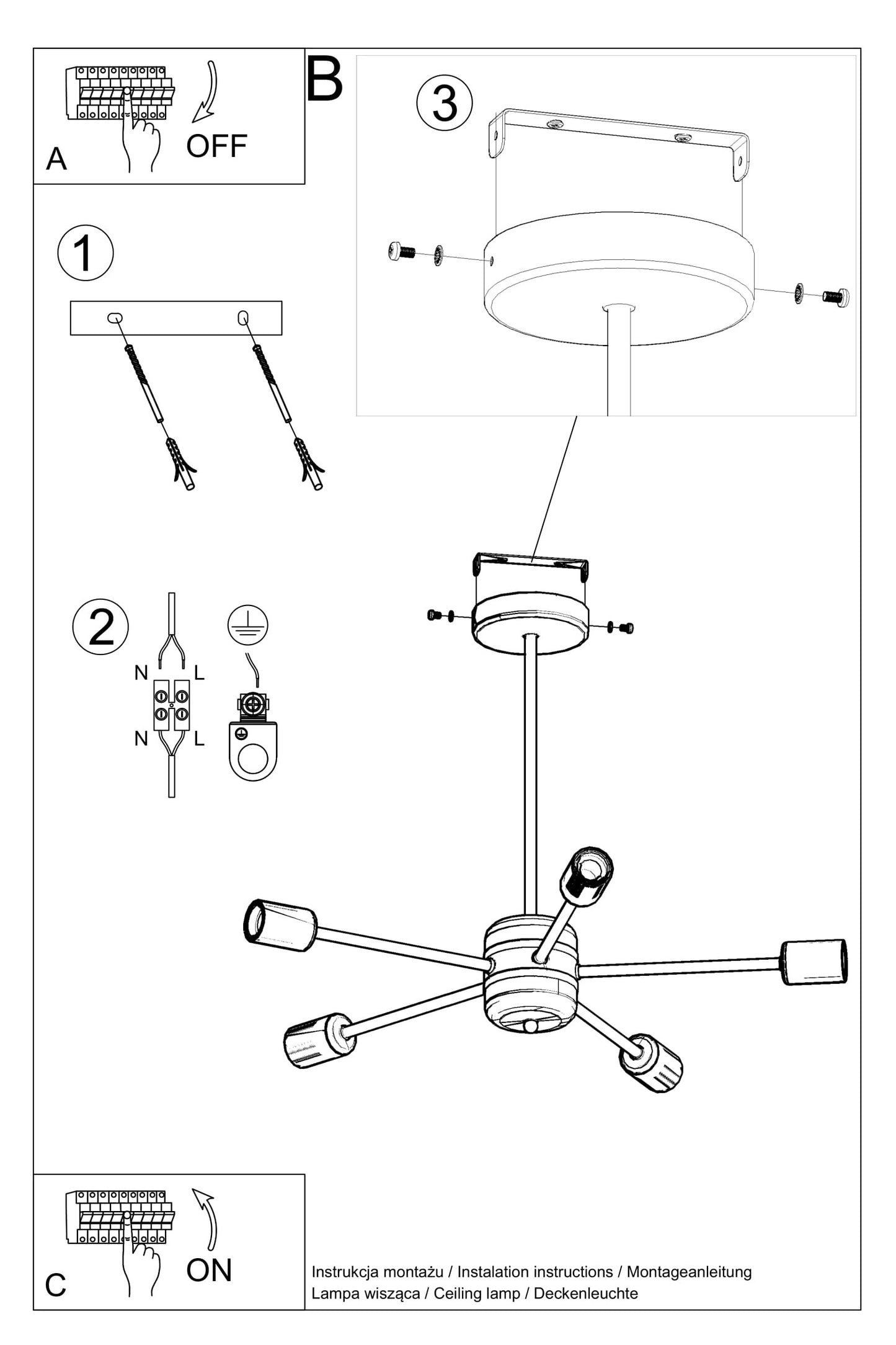 A
OFF

B

3

1

2

N L
N L

C
ON

Instrukcja montażu / Instalation instructions / Montageanleitung
Lampa wisząca / Ceiling lamp / Deckenleuchte