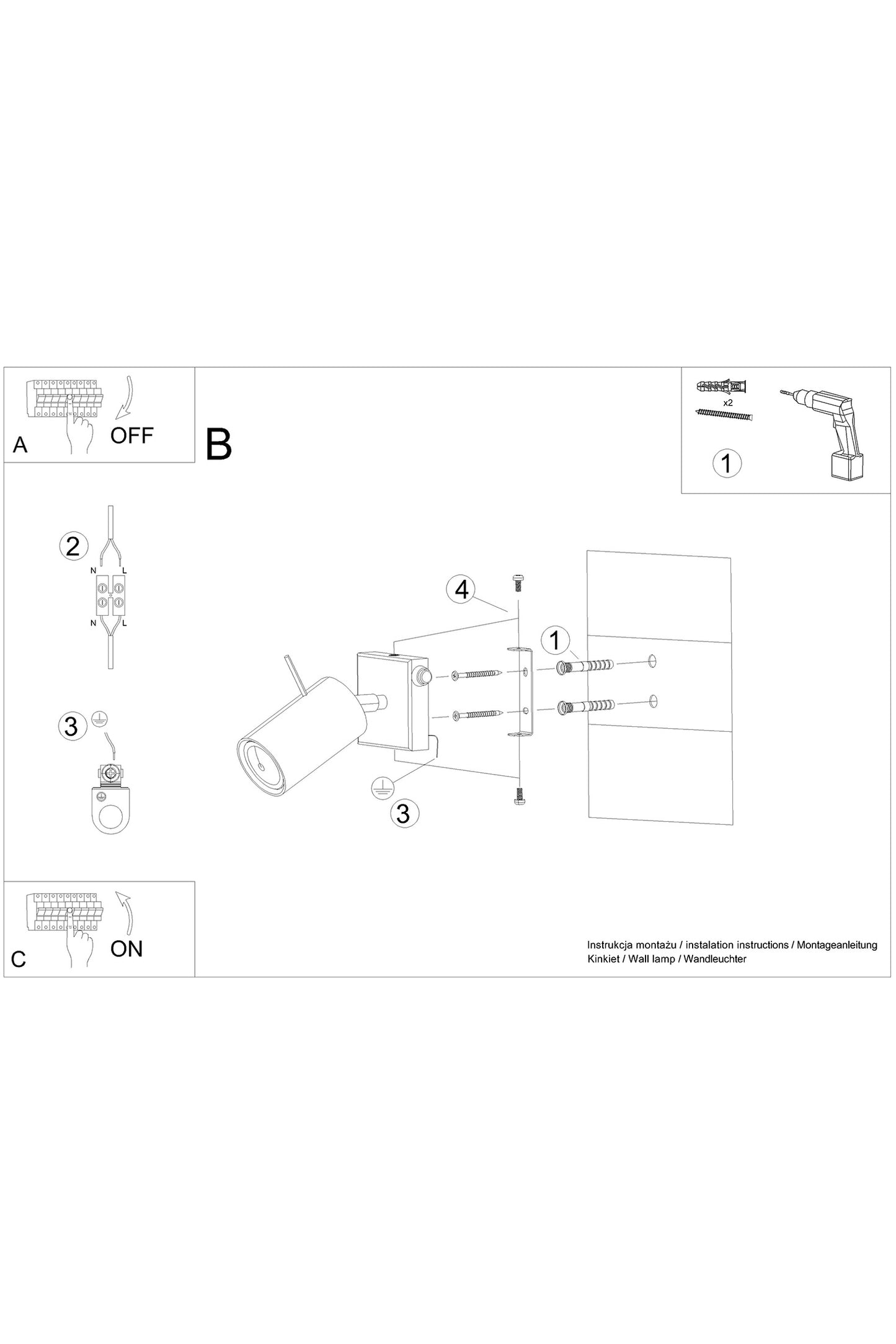 A
OFF

B

x2

1

2

N L

N L

3

4

1

3

C
ON

Instrukcja montażu / instalation instructions / Montageanleitung
Kinkiet / Wall lamp / Wandleuchter