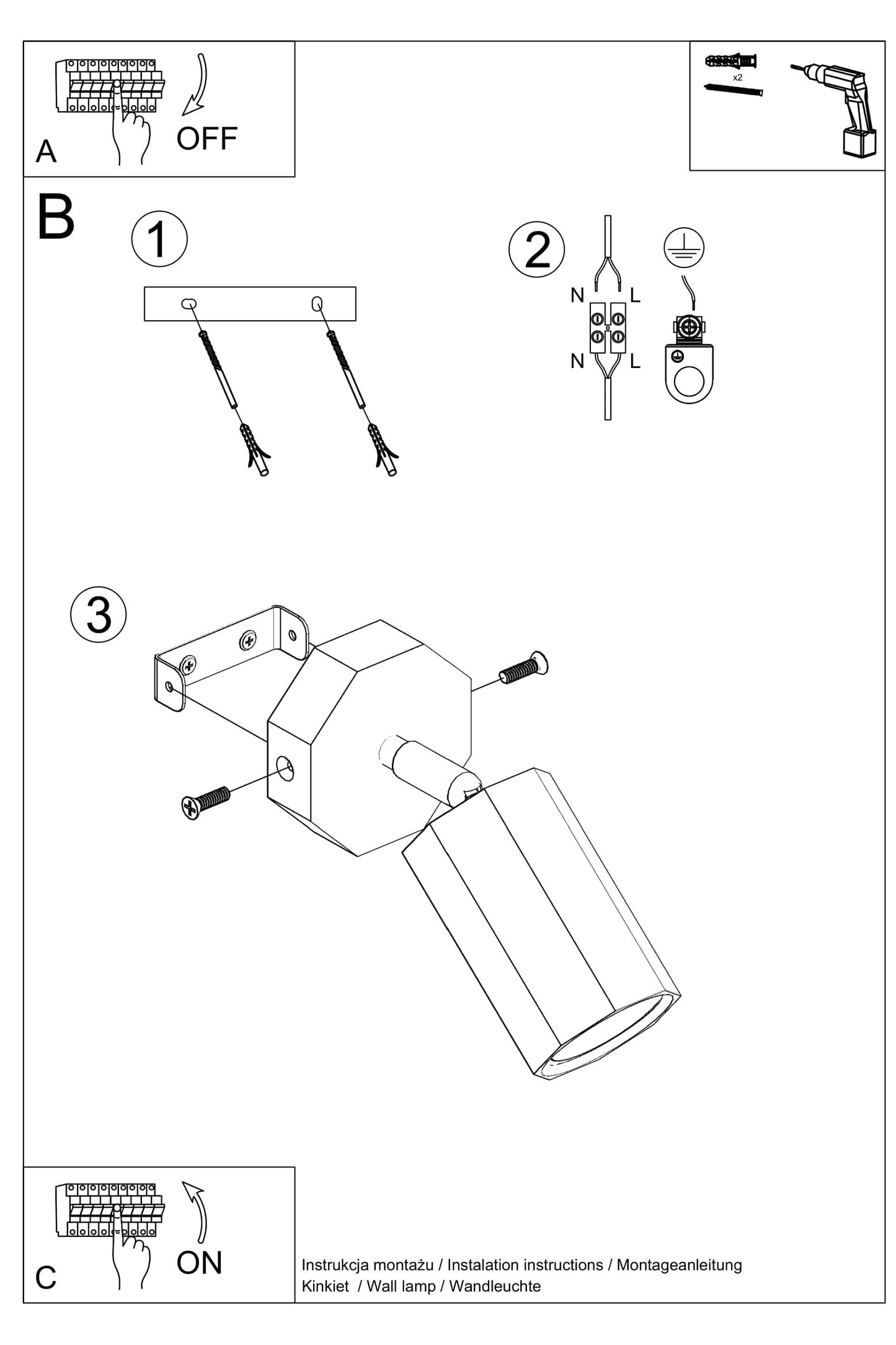 A
OFF

x2

B
1
2
N L
N L
3

C
ON

Instrukcja montażu / Instalation instructions / Montageanleitung
Kinkiet / Wall lamp / Wandleuchte