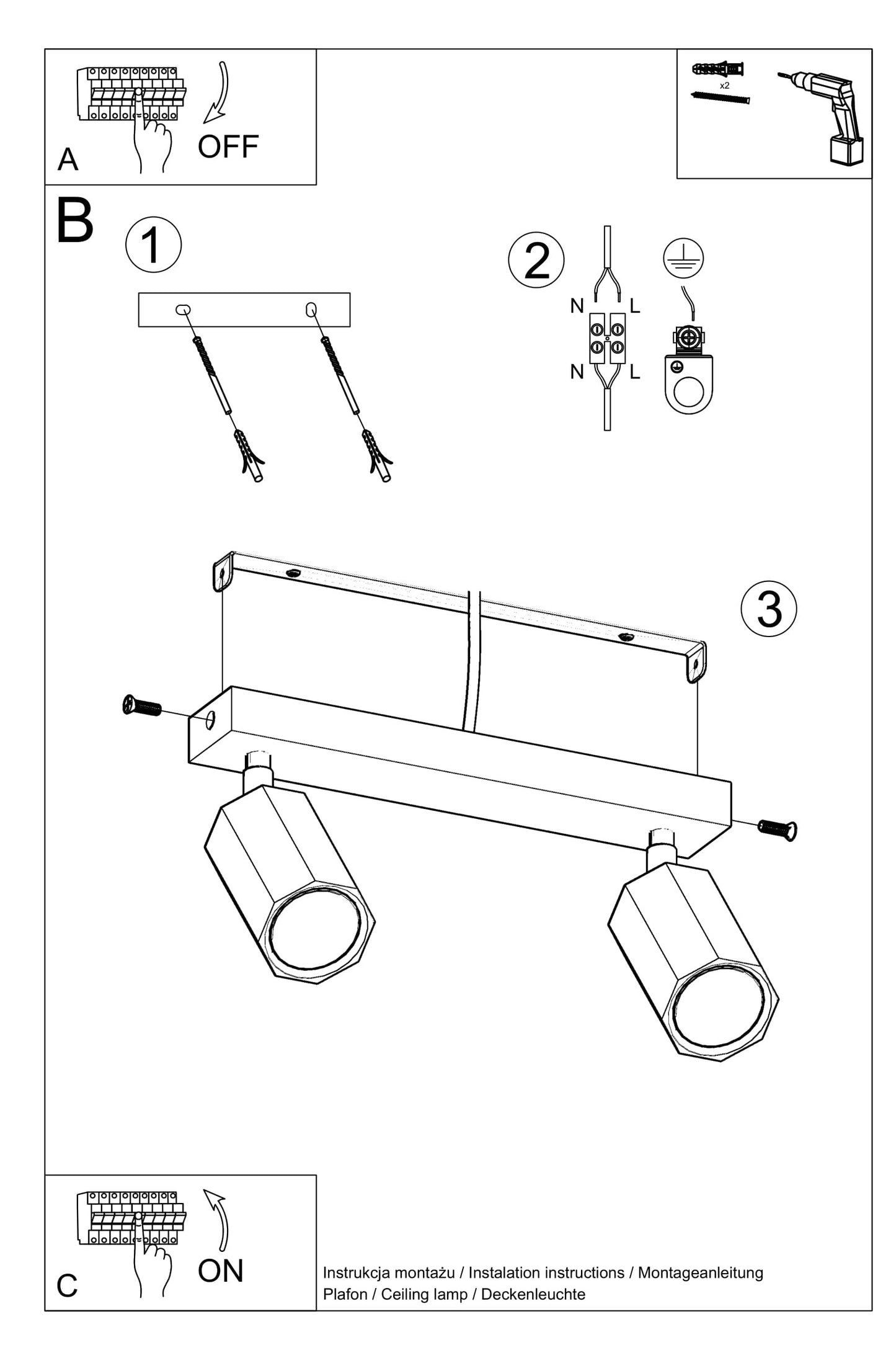 A
OFF

x2

B
1

2
N
L
N
L

3

C
ON

Instrukcja montażu / Instalation instructions / Montageanleitung
Plafon / Ceiling lamp / Deckenleuchte