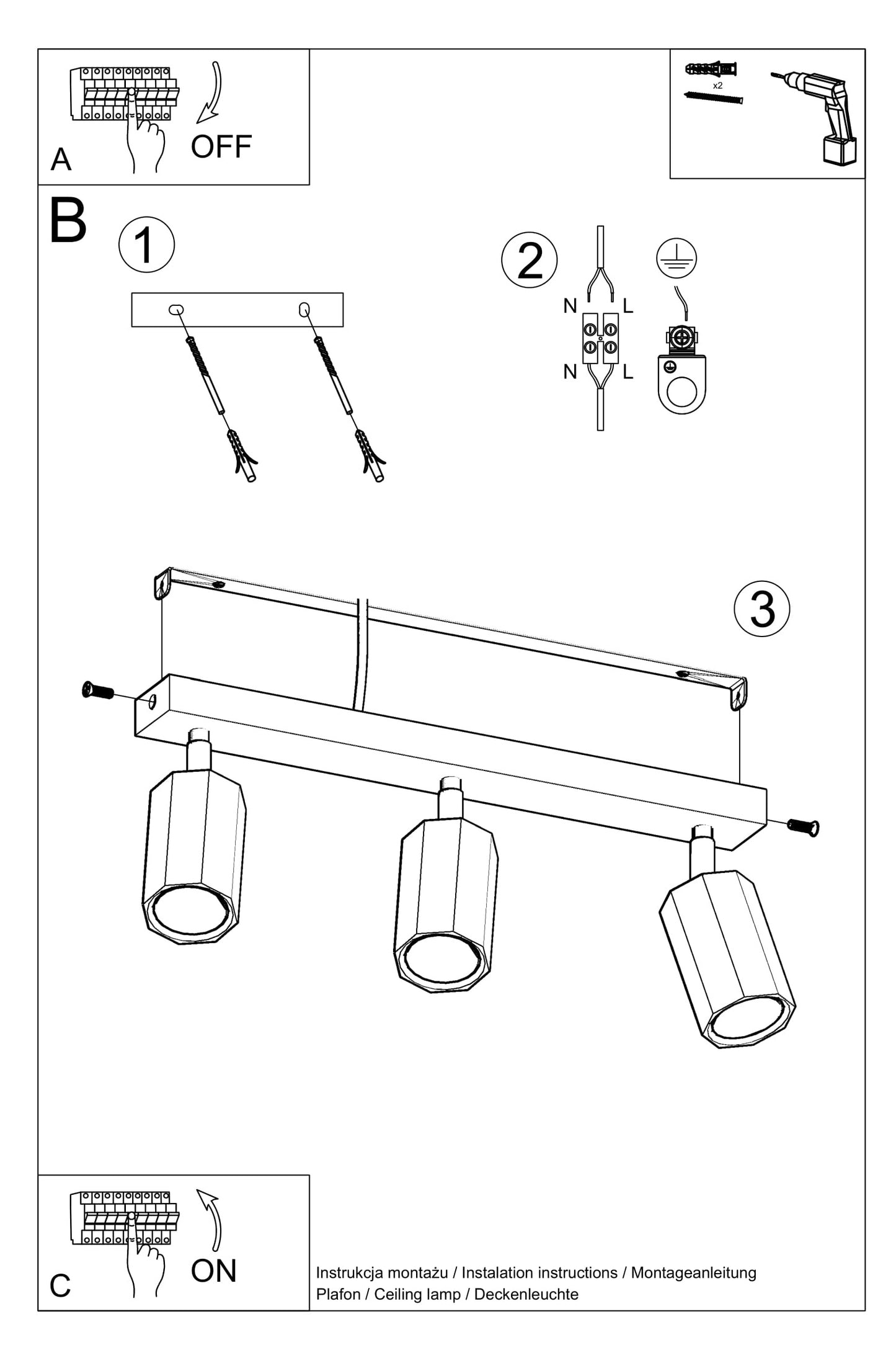 A
OFF

x2

B
1

2
N L
N L

3

C
ON

Instrukcja montażu / Instalation instructions / Montageanleitung
Plafon / Ceiling lamp / Deckenleuchte