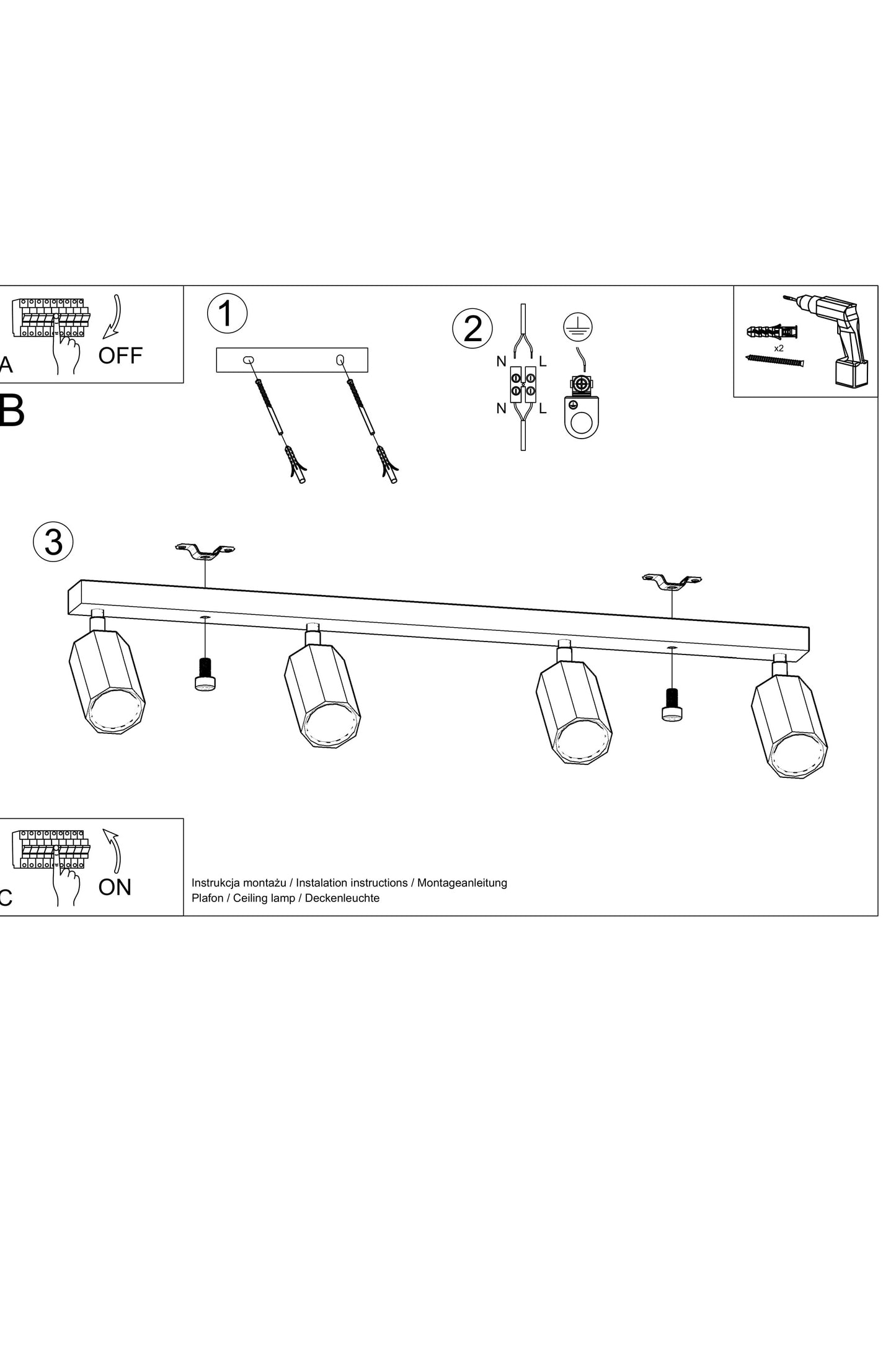 A

OFF

B

1

2

N L

N L

x2

3

C

ON

Instrukcja montażu / Instalation instructions / Montageanleitung
Plafon / Ceiling lamp / Deckenleuchte