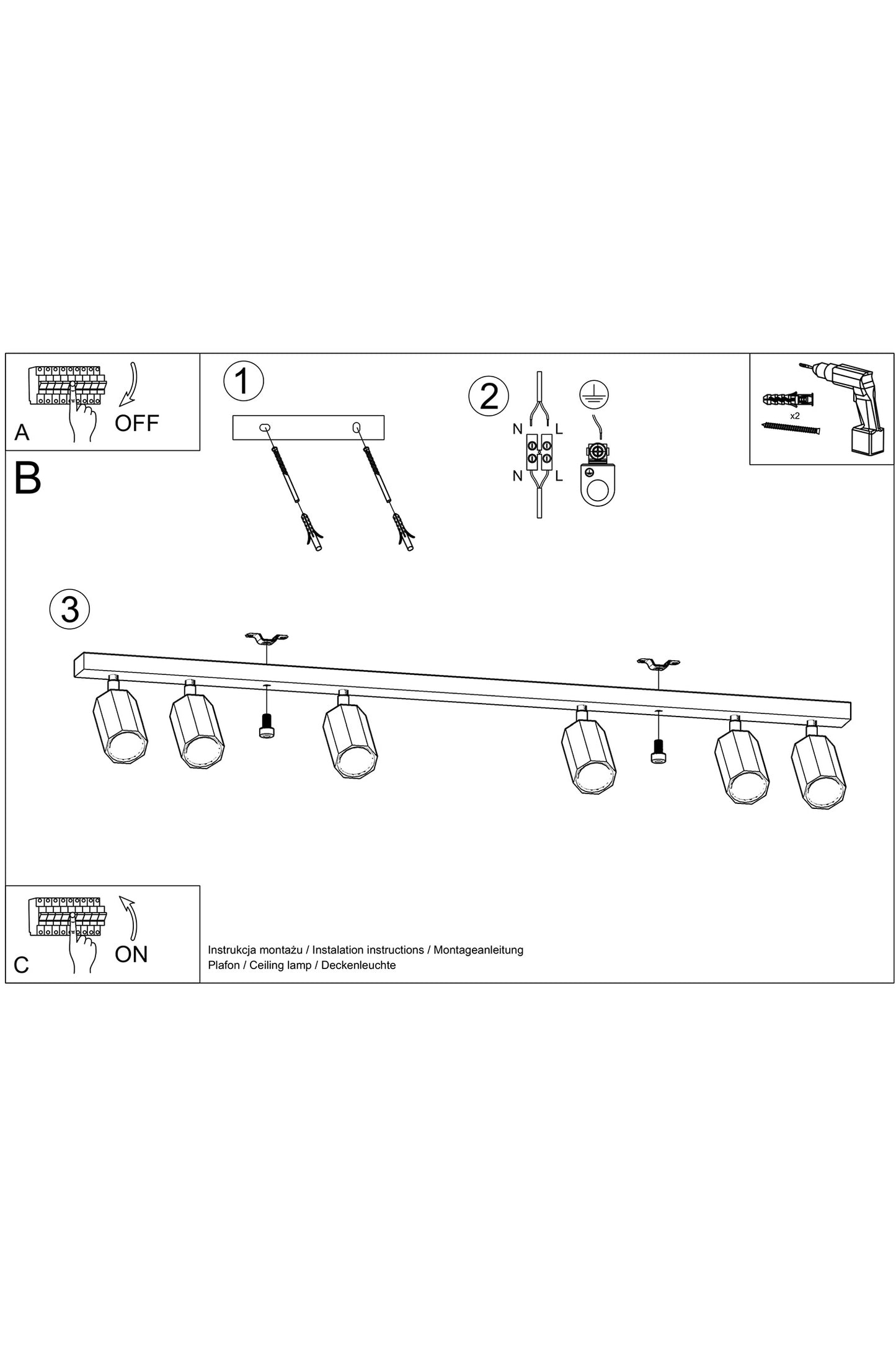 A
OFF
1
2
N
L
N
L
x2
B
3
C
ON
Instrukcja montażu / Instalation instructions / Montageanleitung
Plafon / Ceiling lamp / Deckenleuchte