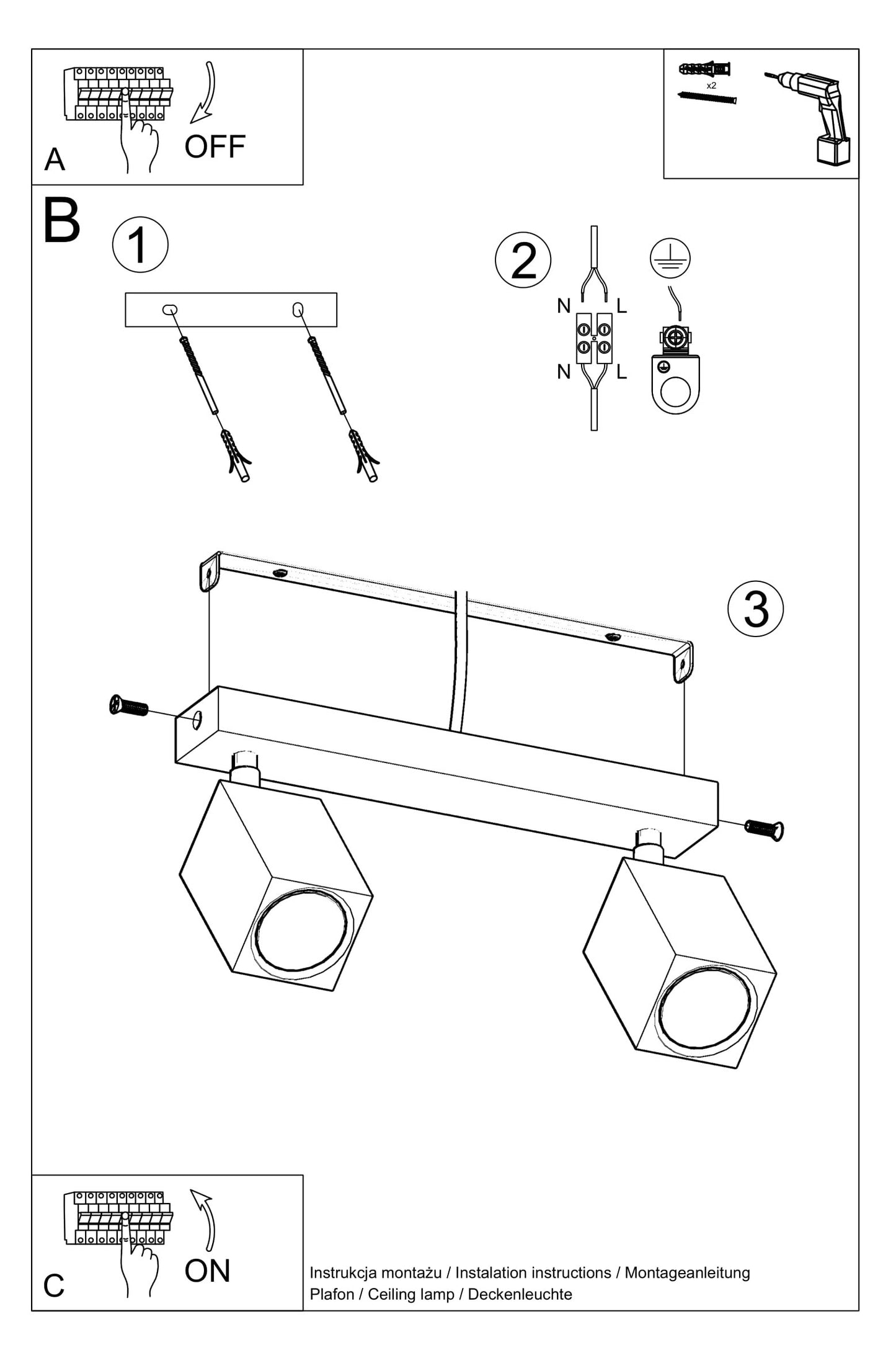 A

OFF

x2

B

1

2

N L

N L

3

C

ON

Instrukcja montażu / Instalation instructions / Montageanleitung
Plafon / Ceiling lamp / Deckenleuchte