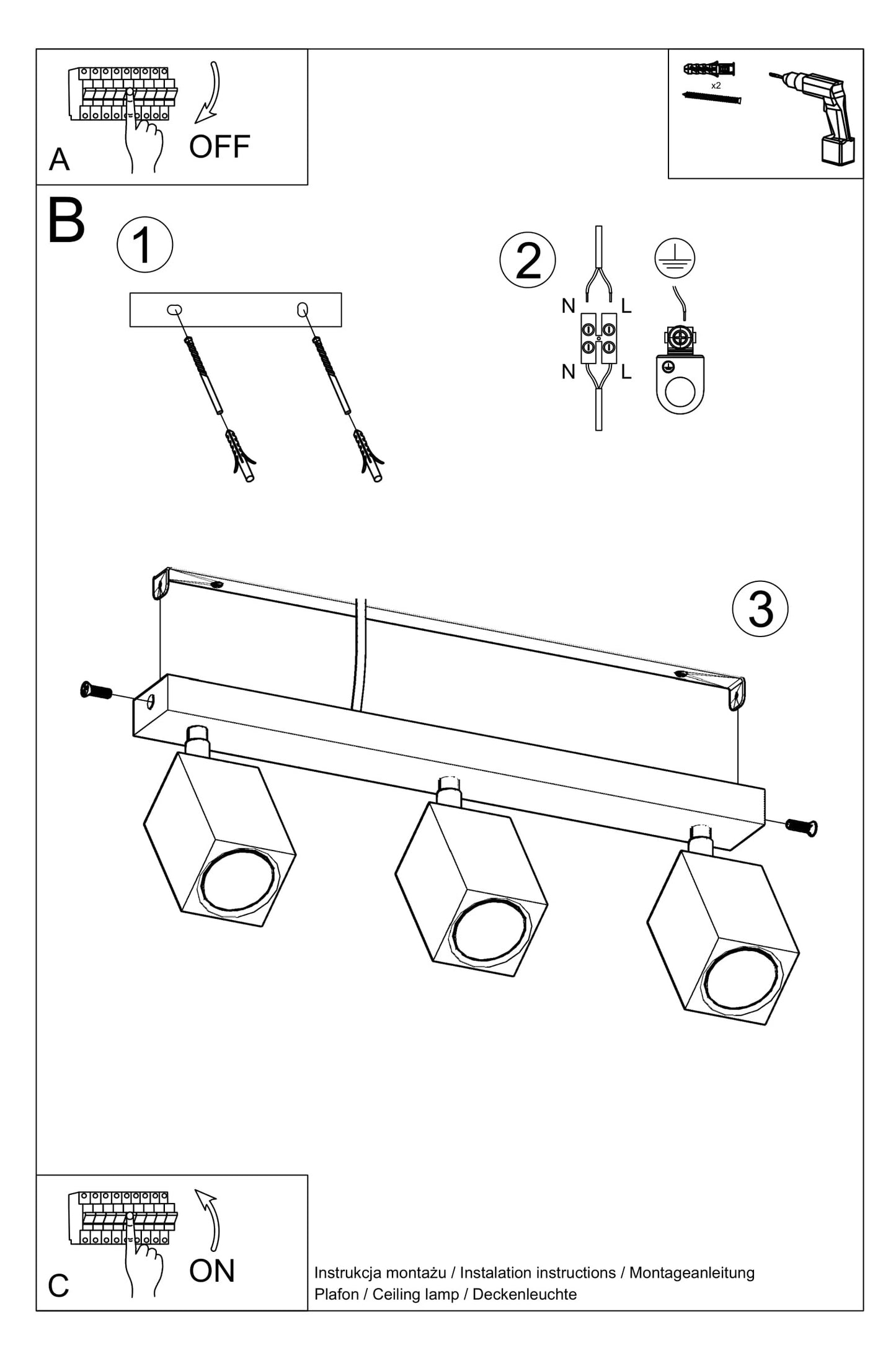 A
OFF

x2

B
1

2
N L
N L

3

C
ON

Instrukcja montażu / Instalation instructions / Montageanleitung
Plafon / Ceiling lamp / Deckenleuchte