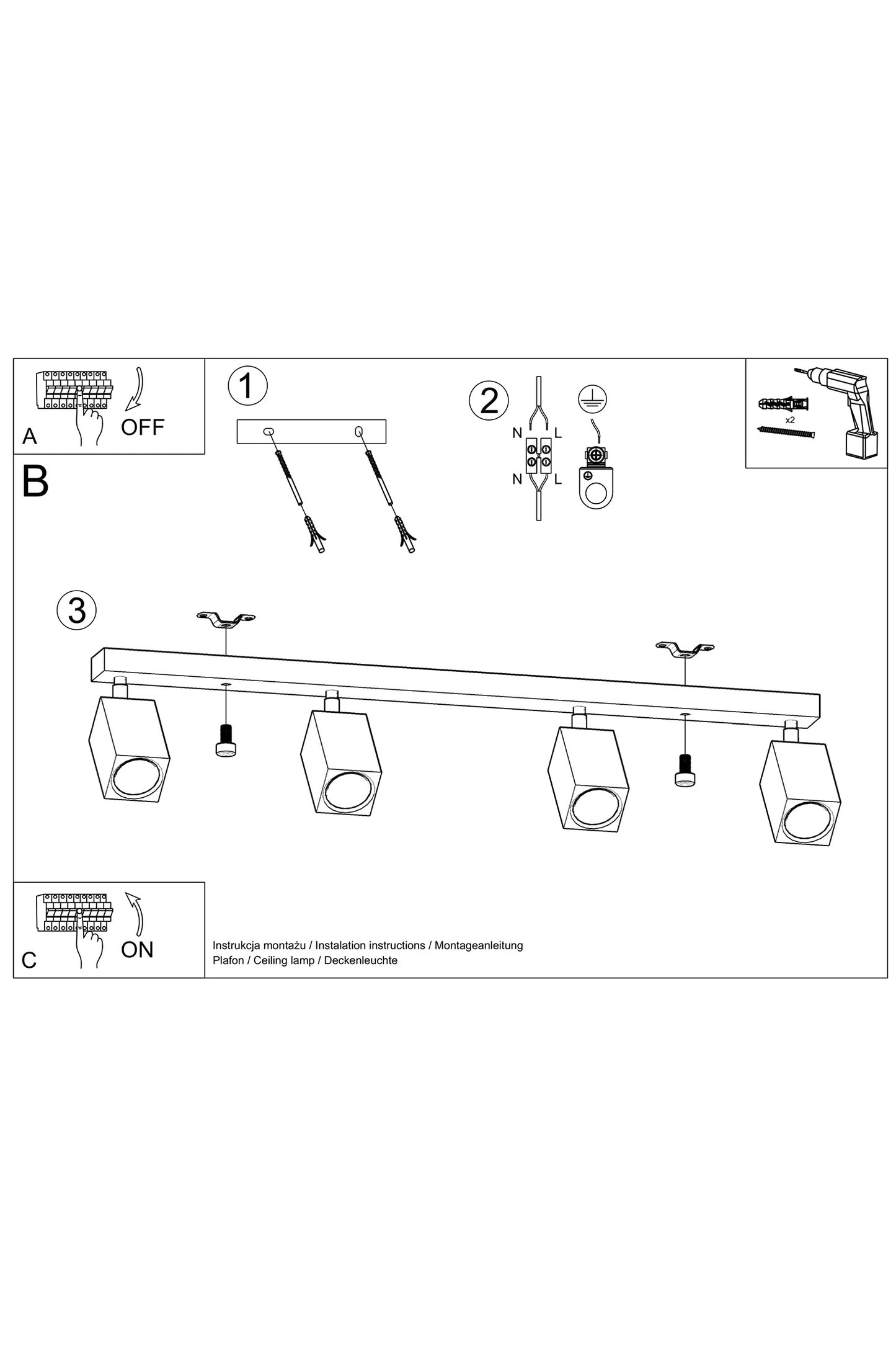 A
OFF

1

2
N
L
N
L

x2

B

3

C
ON

Instrukcja montażu / Instalation instructions / Montageanleitung
Plafon / Ceiling lamp / Deckenleuchte