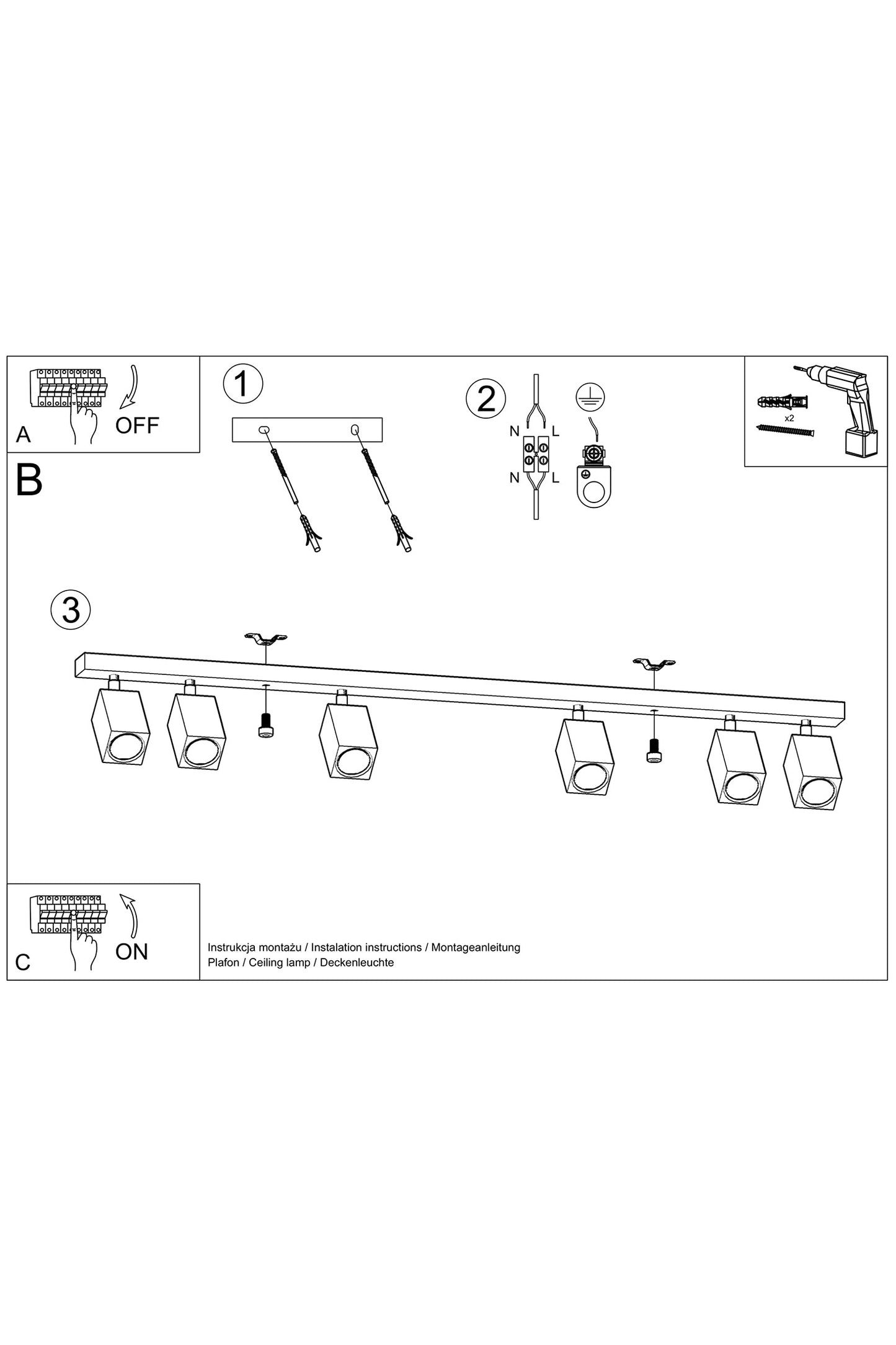 A
OFF

1

2
N L
N L

x2

B

3

C
ON

Instrukcja montażu / Instalation instructions / Montageanleitung
Plafon / Ceiling lamp / Deckenleuchte