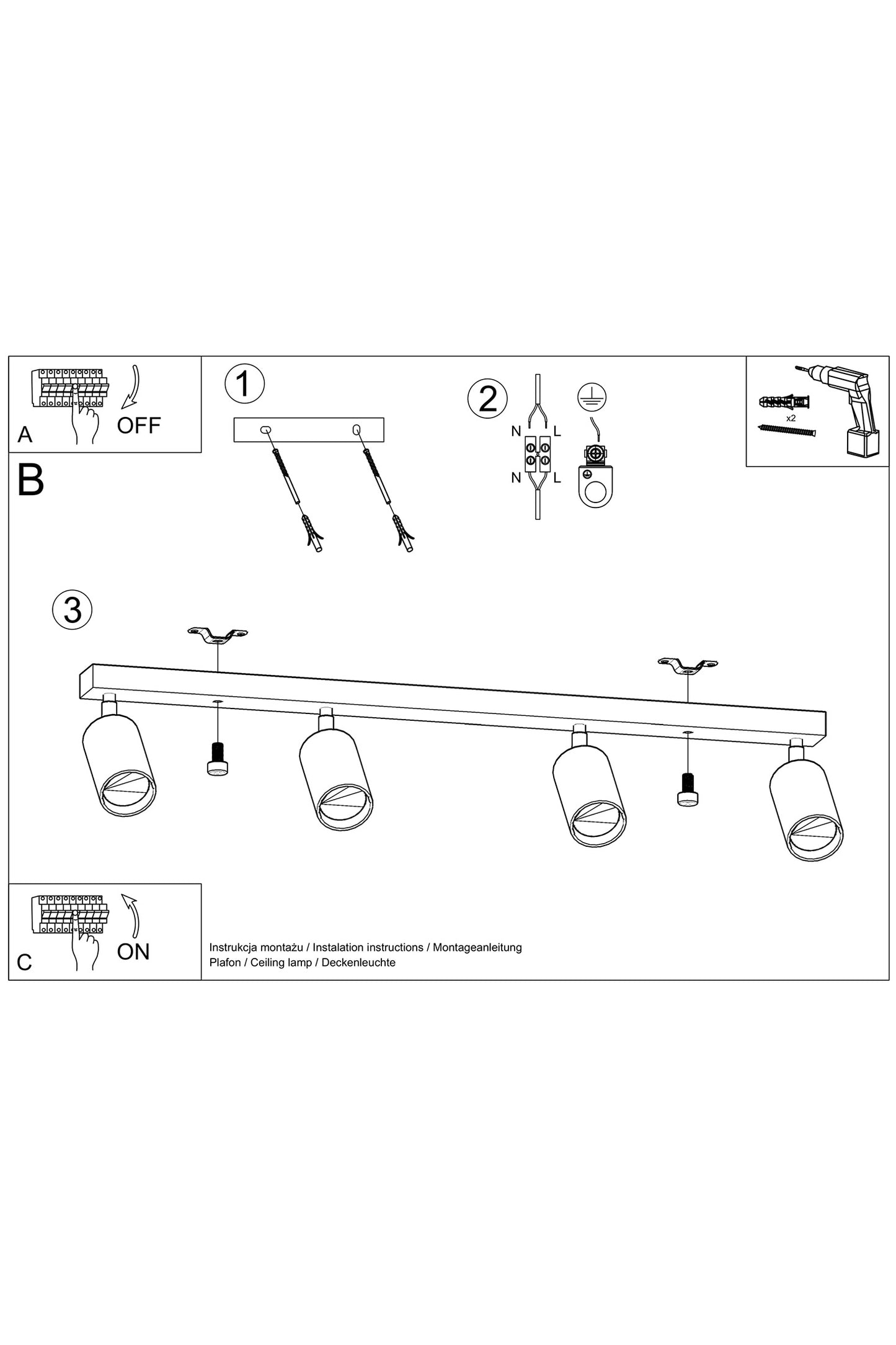 A
OFF

1

2
N
L
N
L

x2

B

3

C
ON

Instrukcja montażu / Instalation instructions / Montageanleitung
Plafon / Ceiling lamp / Deckenleuchte