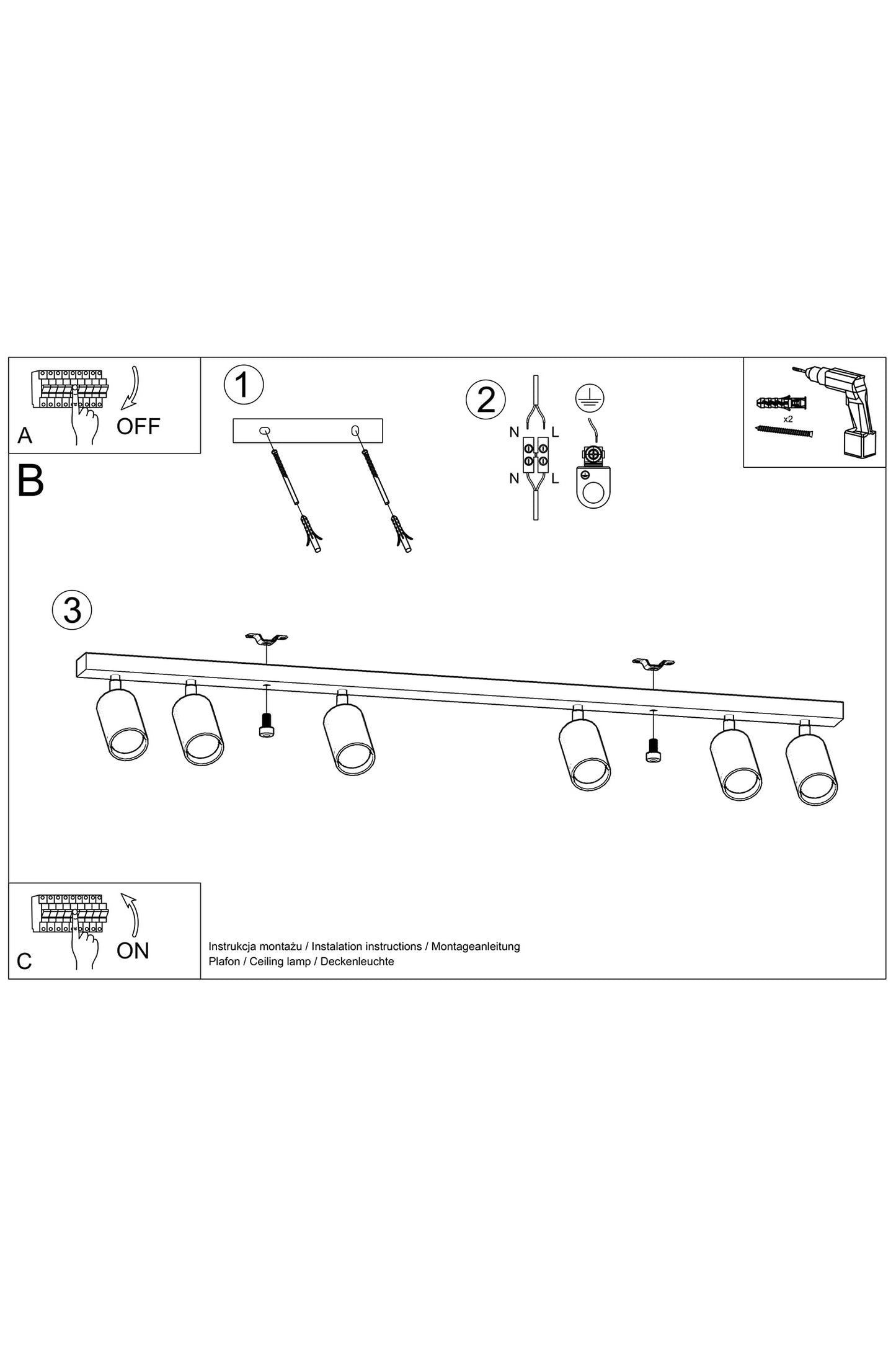 A

OFF

1

2

N L

N L

x2

B

3

C

ON

Instrukcja montażu / Instalation instructions / Montageanleitung
Plafon / Ceiling lamp / Deckenleuchte