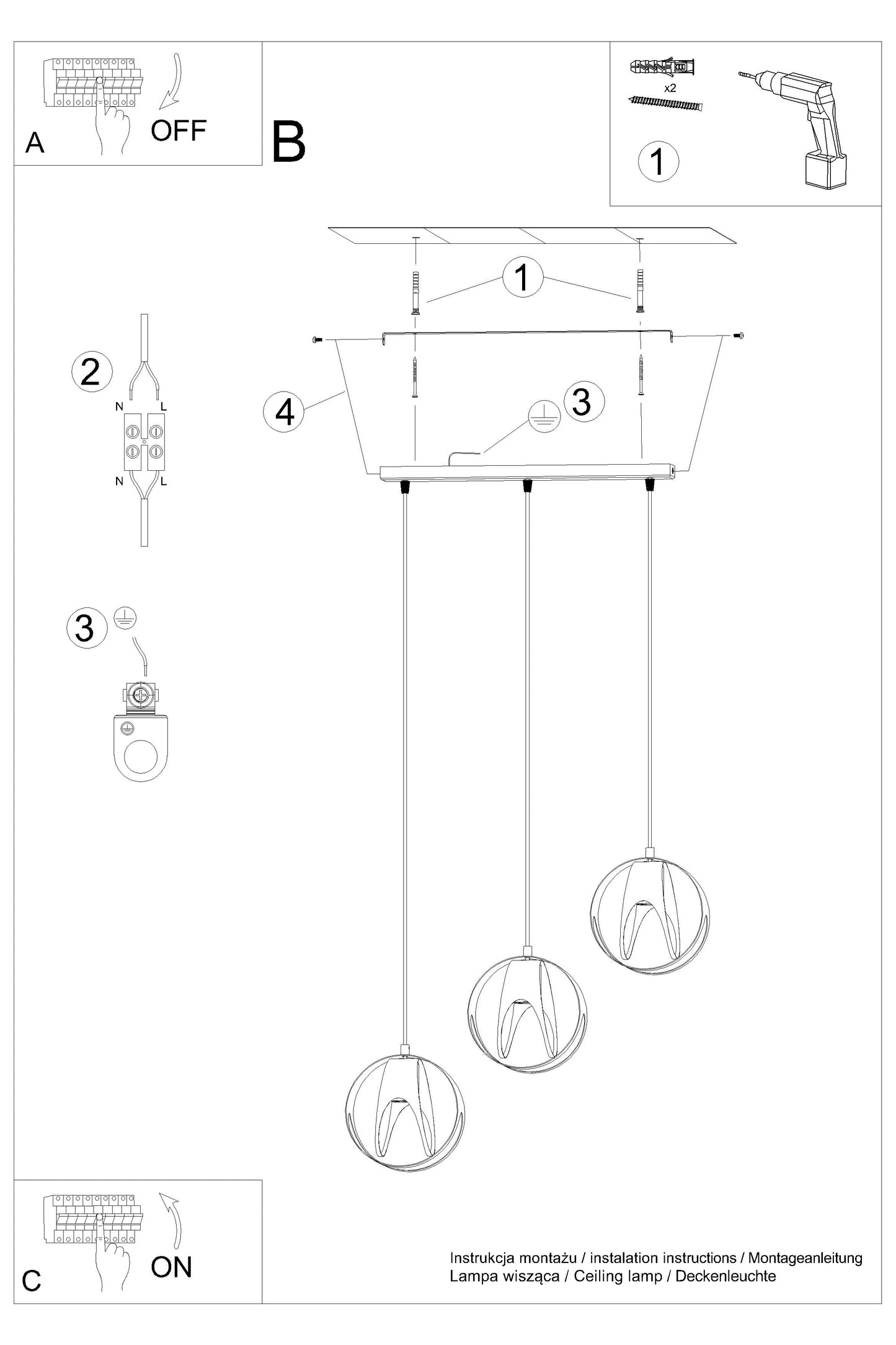 A
OFF

B

x2
1

1

2
N L
N L

4
3

3

C
ON

Instrukcja montażu / instalation instructions / Montageanleitung
Lampa wisząca / Ceiling lamp / Deckenleuchte