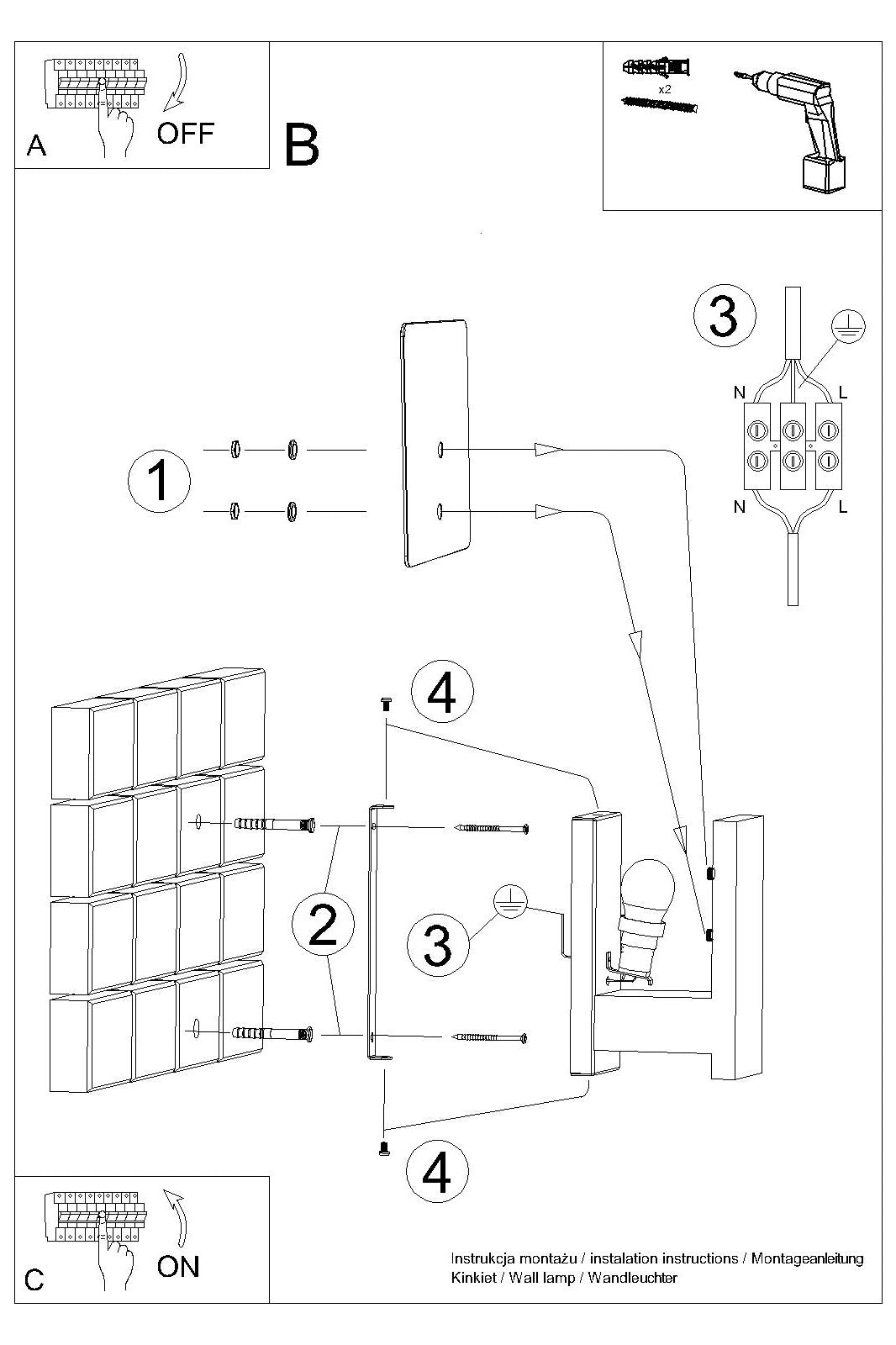 A

OFF

B

x2

3

N

L

N

L

1

4

2

3

4

C

ON

Instrukcja montażu / instalation instructions / Montageanleitung
Kinkiet / Wall lamp / Wandleuchter