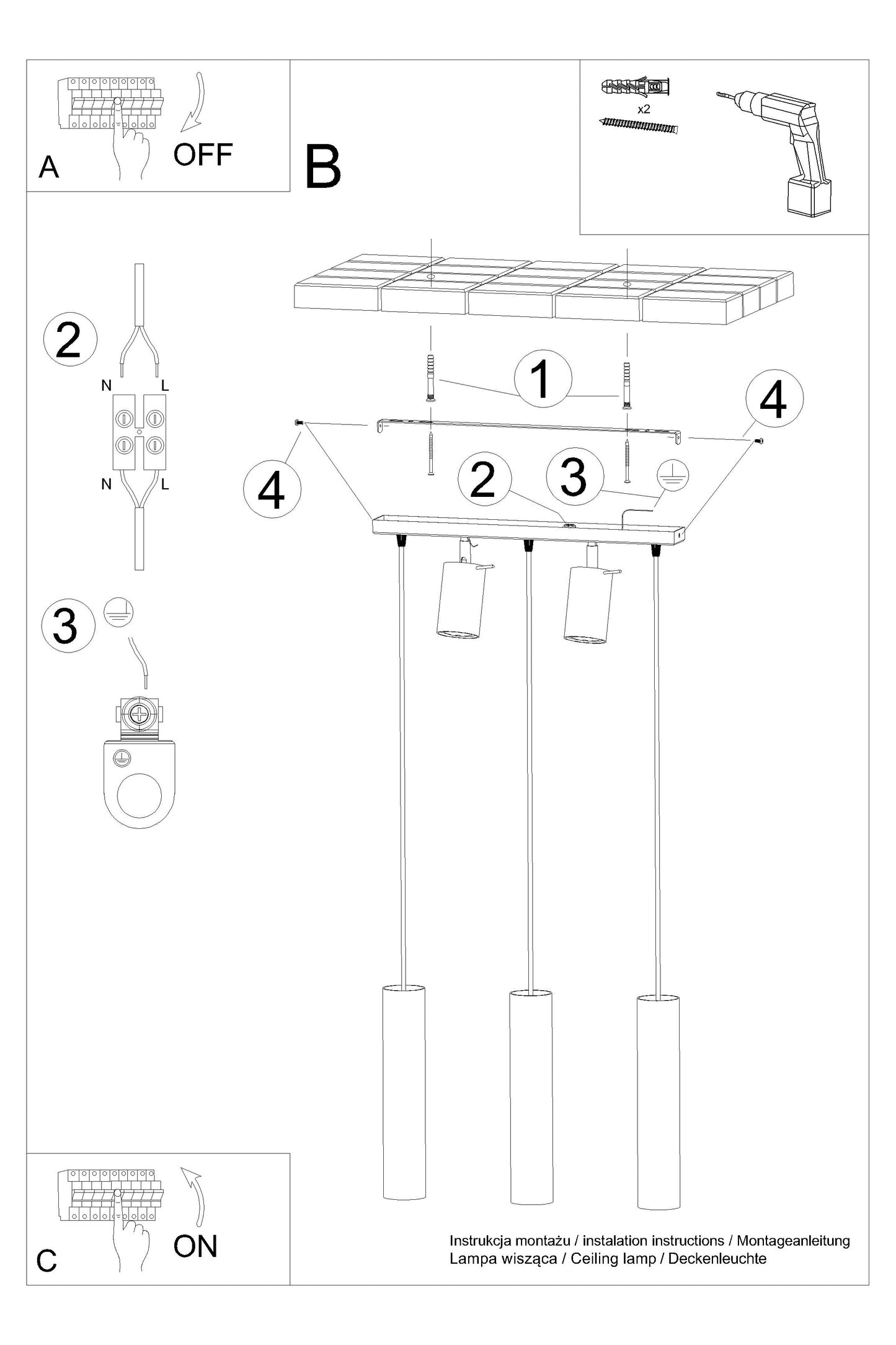 A
OFF

B

x2

2
N
L
N
L

3

1
4
4
2
3

C
ON

Instrukcja montażu / instalation instructions / Montageanleitung
Lampa wisząca / Ceiling lamp / Deckenleuchte