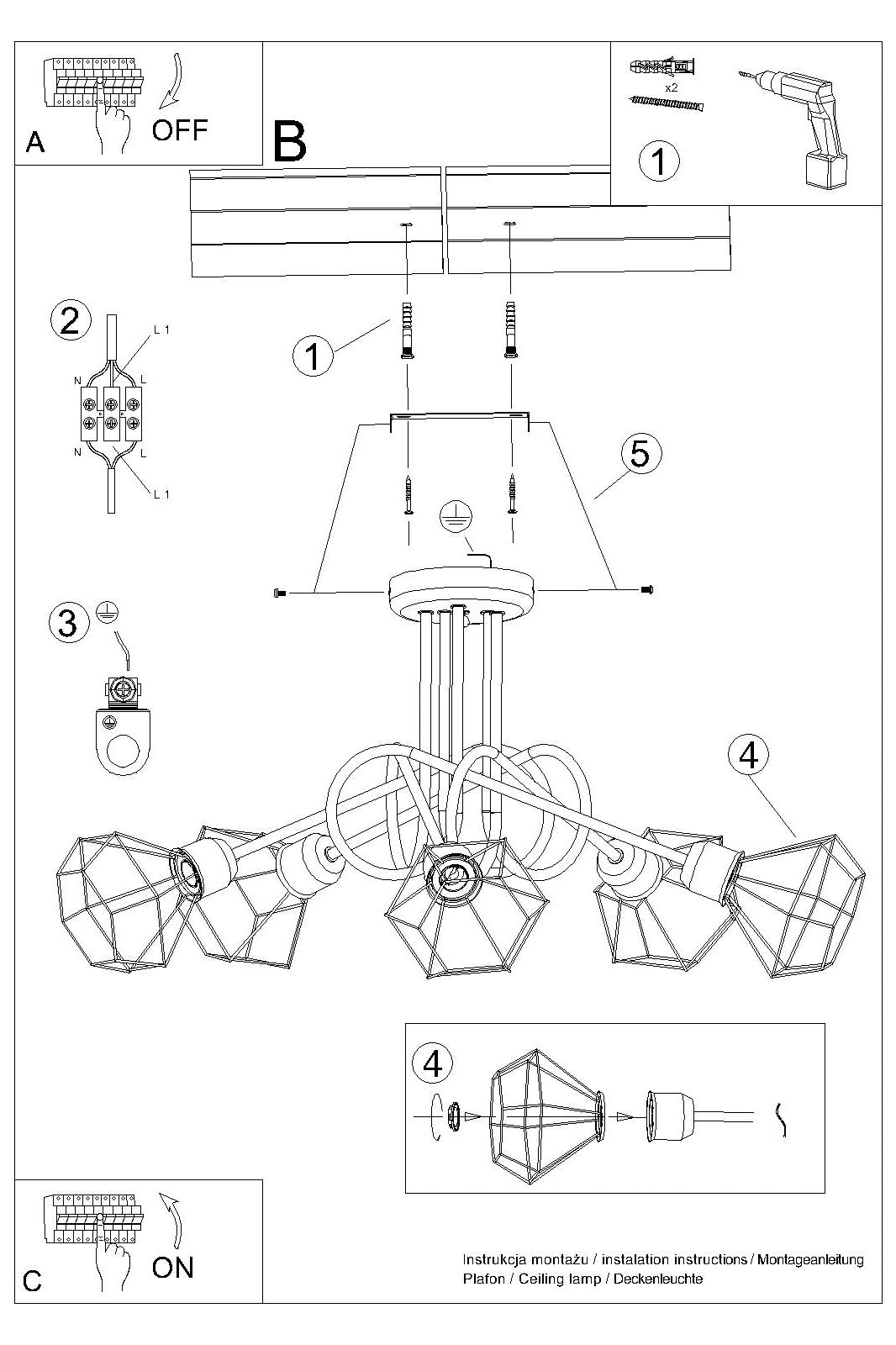 A
OFF

B

x2
1

2
L 1
N
L
N
L
L 1

1

5

3

4

4

C
ON

Instrukcja montażu / instalation instructions / Montageanleitung
Plafon / Ceiling lamp / Deckenleuchte