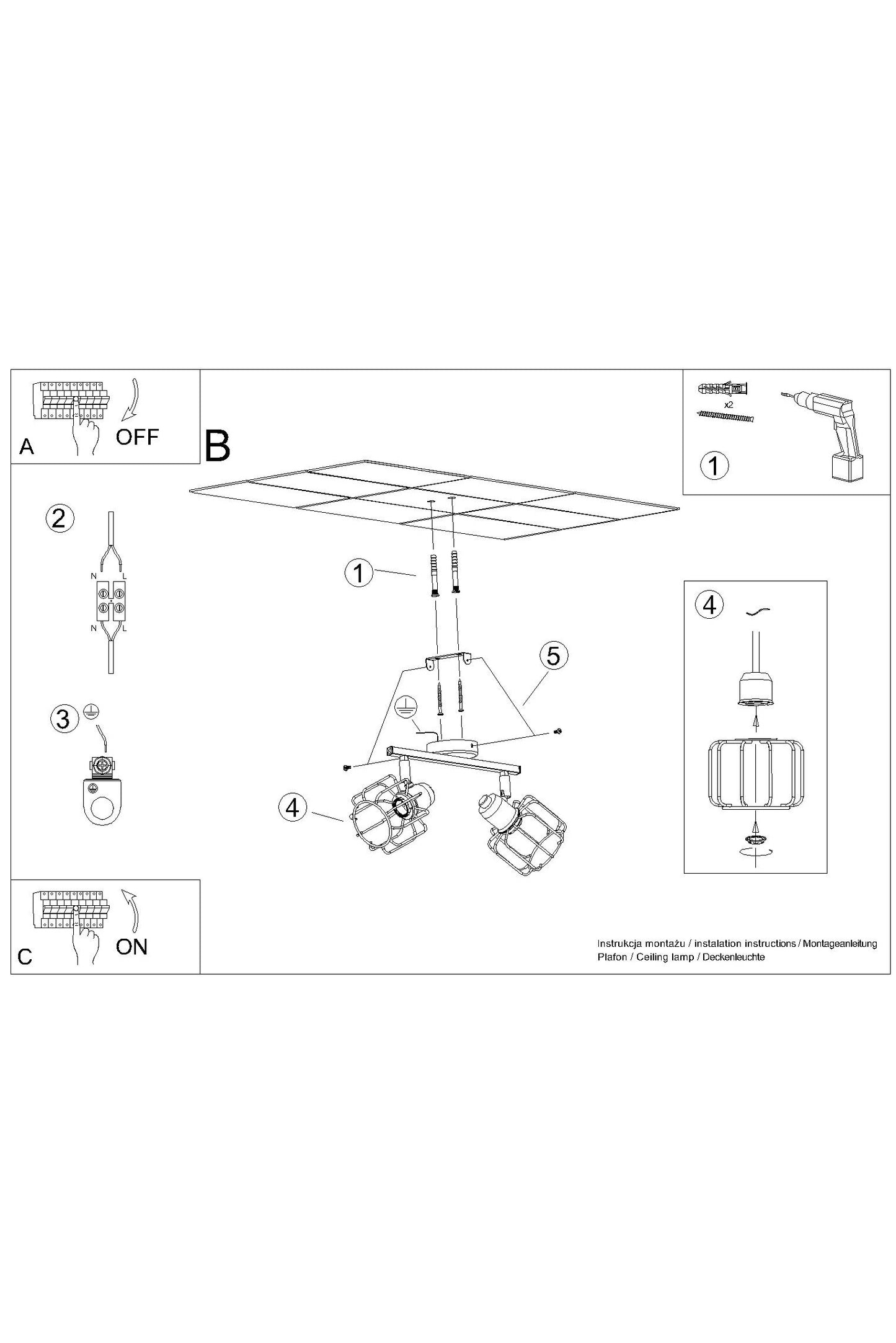 A OFF

B

x2

1

2

N L

N L

3

1

5

4

4

C ON

Instrukcja montażu / instalation instructions / Montageanleitung
Plafon / Ceiling lamp / Deckenleuchte