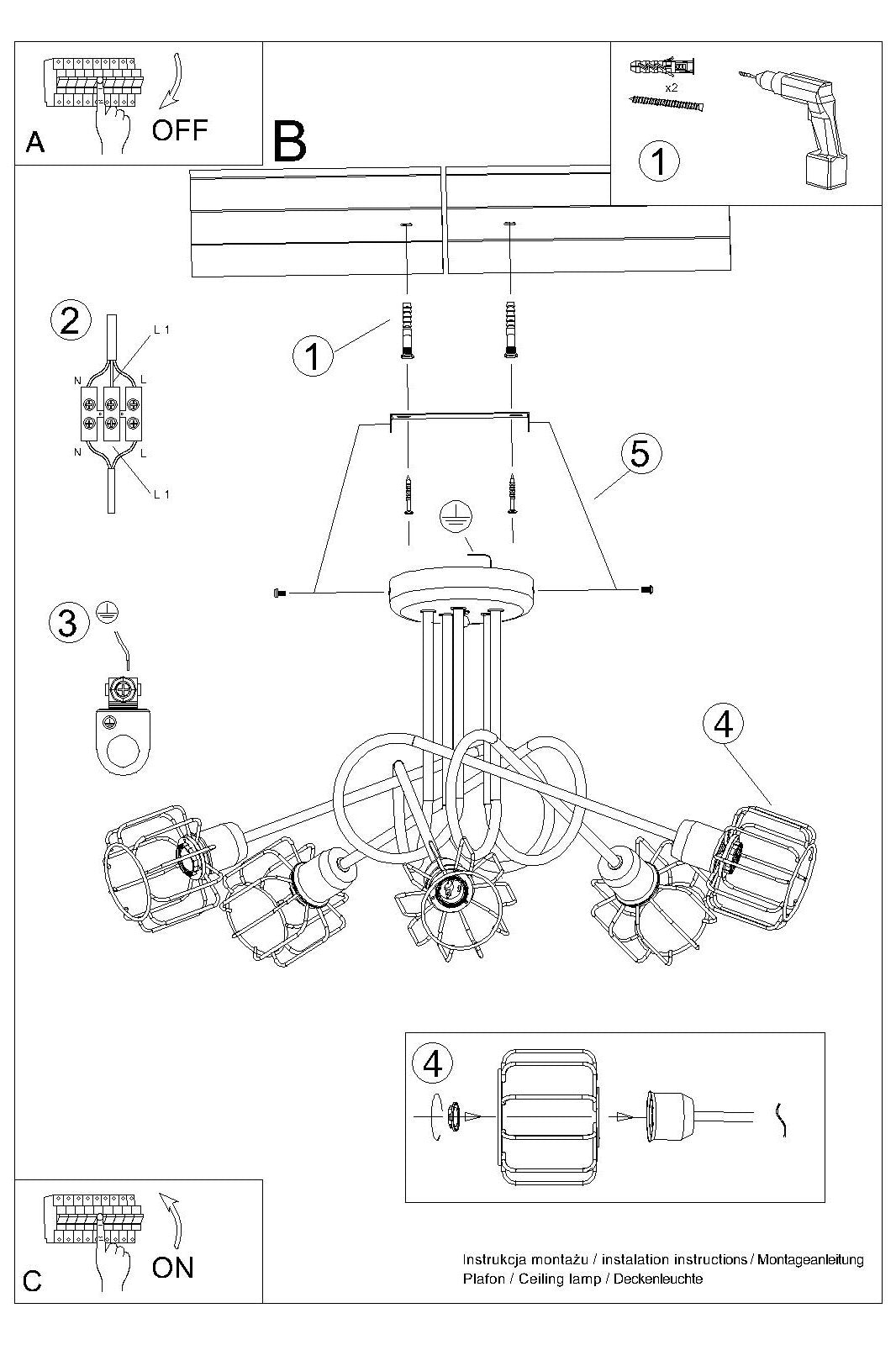 A
OFF

B

x2
1

2
L 1
N
L
N
L
L 1

1

5

3

4

4

C
ON

Instrukcja montażu / instalation instructions / Montageanleitung
Plafon / Ceiling lamp / Deckenleuchte