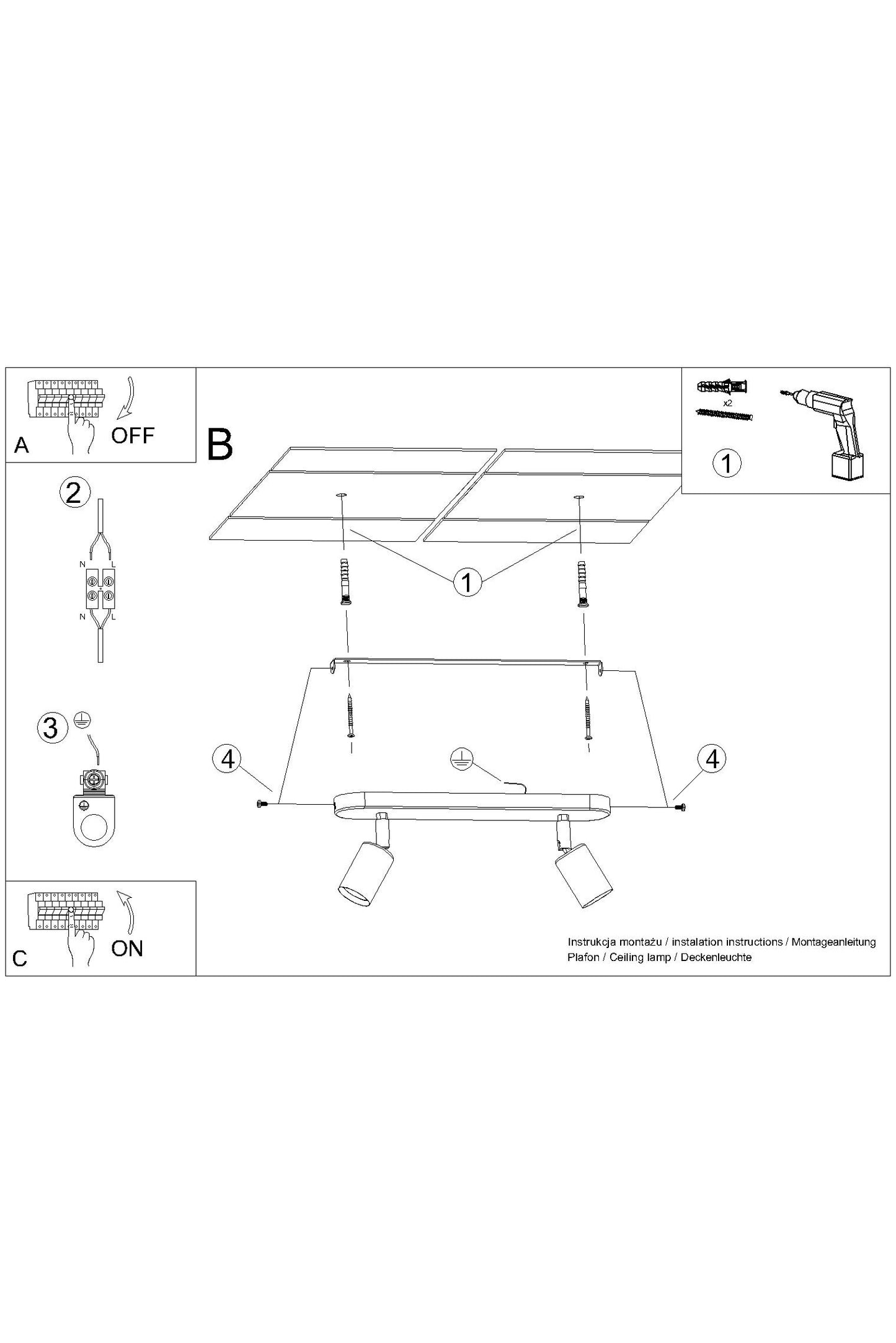 A
OFF

B

x2

1

2

N L
N L

1

3

4

4

C
ON

Instrukcja montażu / instalation instructions / Montageanleitung
Plafon / Ceiling lamp / Deckenleuchte