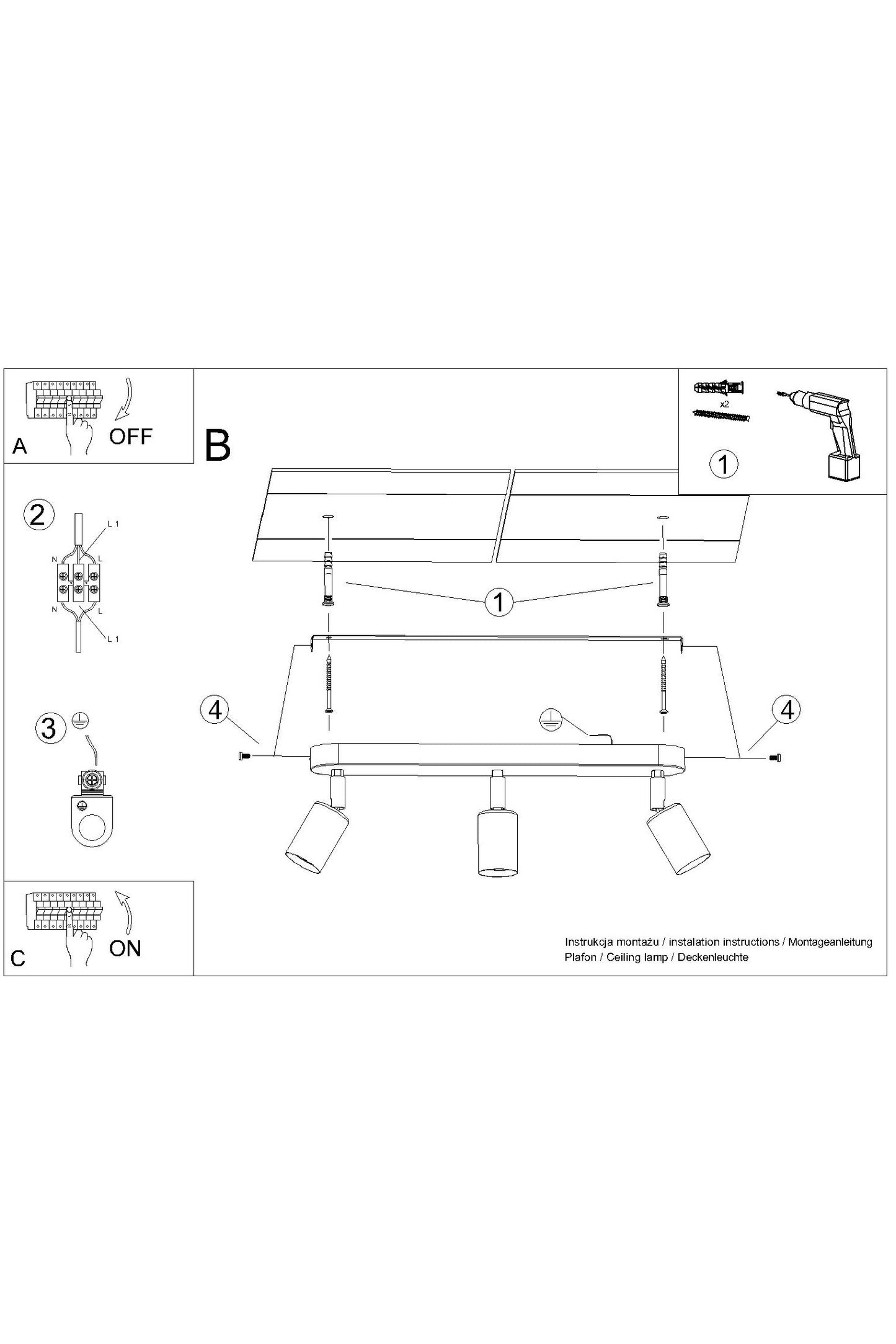 A
OFF

B

x2

1

2
L 1
N
L
N
L
L 1

1

3

4

4

C
ON

Instrukcja montażu / instalation instructions / Montageanleitung
Plafon / Ceiling lamp / Deckenleuchte