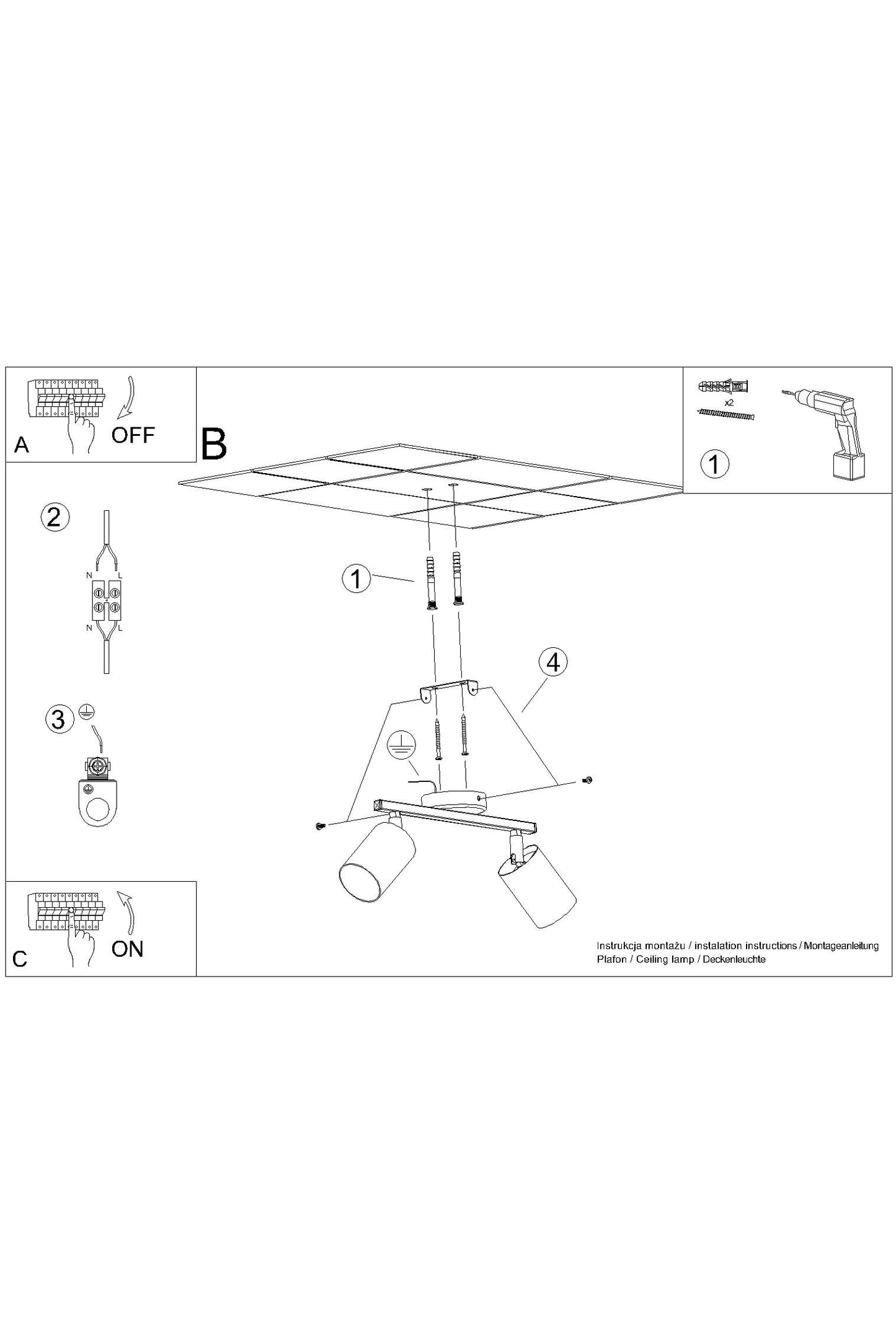 A
OFF

B

x2

1

2

N L
N L

3

1

4

C
ON

Instrukcja montażu / instalation instructions / Montageanleitung
Plafon / Ceiling lamp / Deckenleuchte