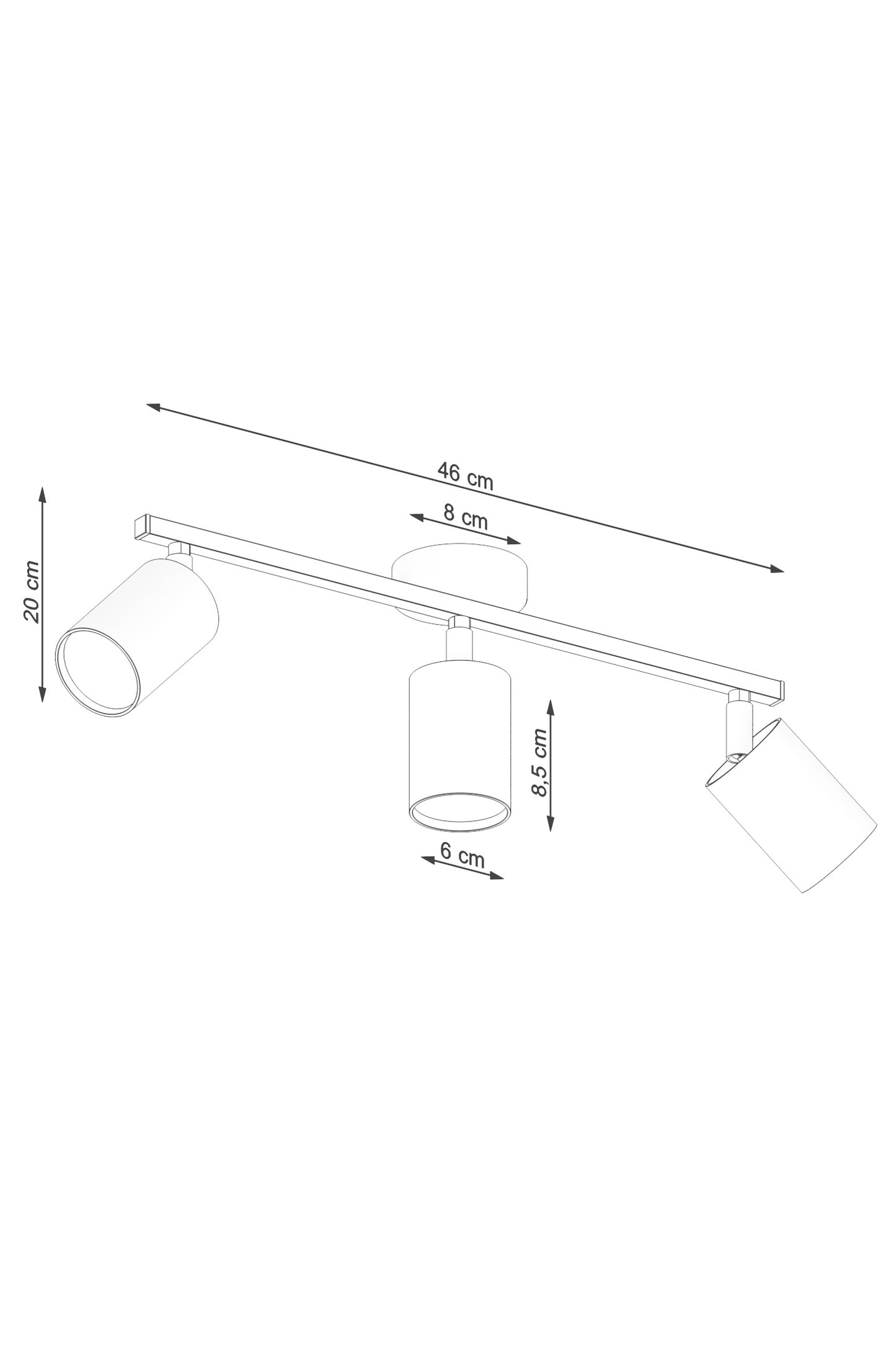 46 cm

8 cm

20 cm

8,5 cm

6 cm