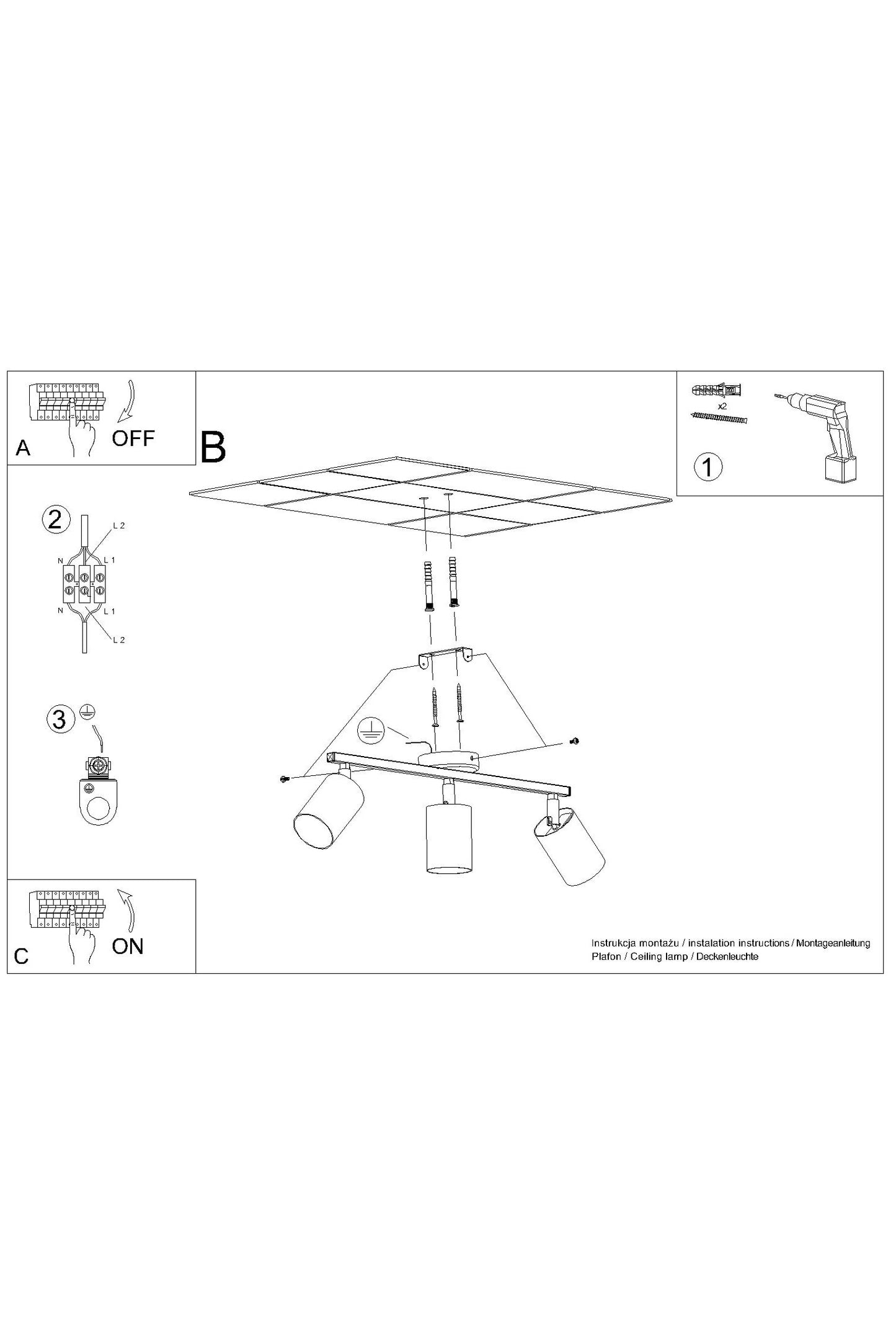 A
OFF

B

x2

1

2
L 2
N
L 1
N
L 1
L 2

3

C
ON

Instrukcja montażu / instalation instructions / Montageanleitung
Plafon / Ceiling lamp / Deckenleuchte