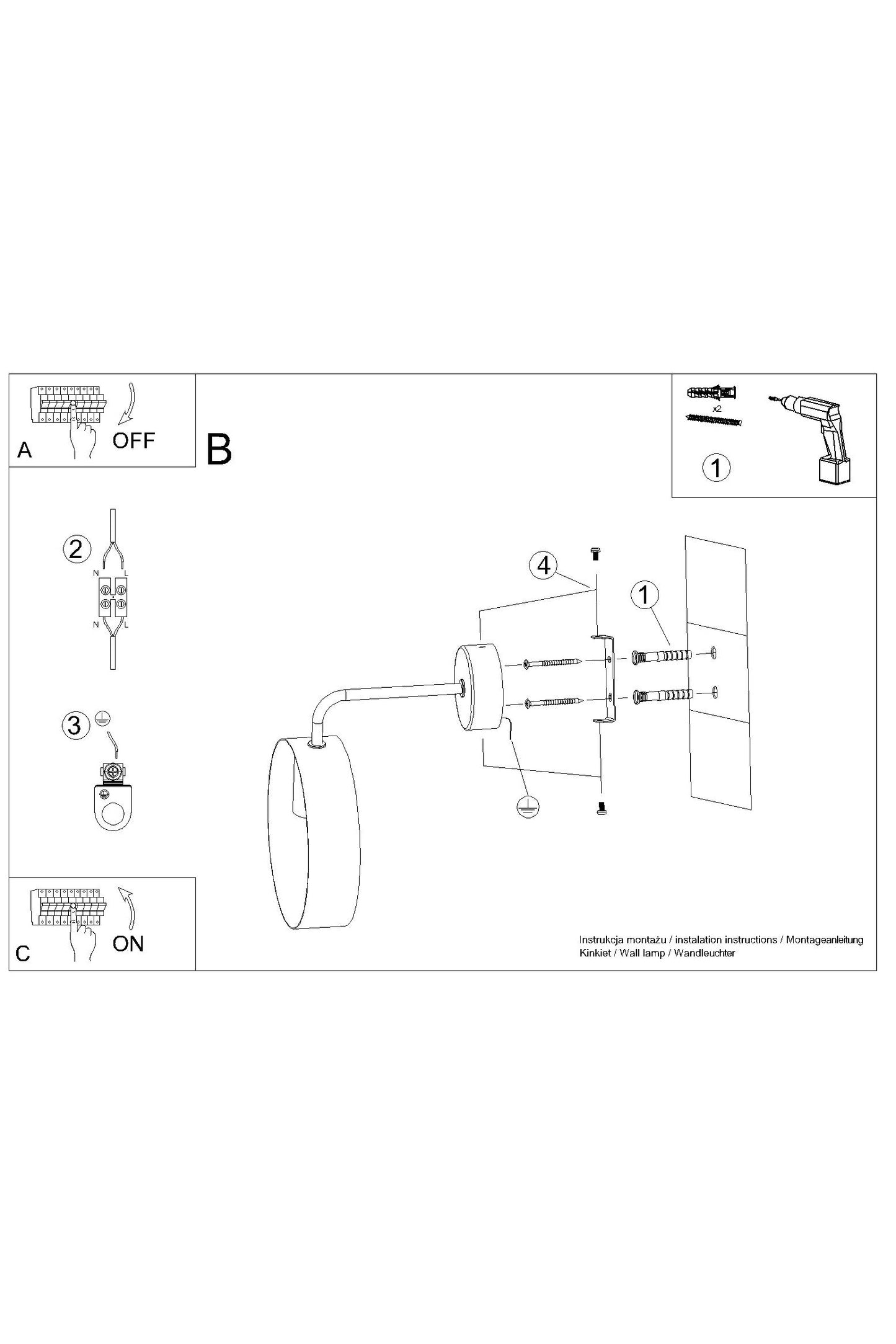 A
OFF

B

x2
1

2
N L
N L

3

4

1

C
ON

Instrukcja montażu / instalation instructions / Montageanleitung
Kinkiet / Wall lamp / Wandleuchter