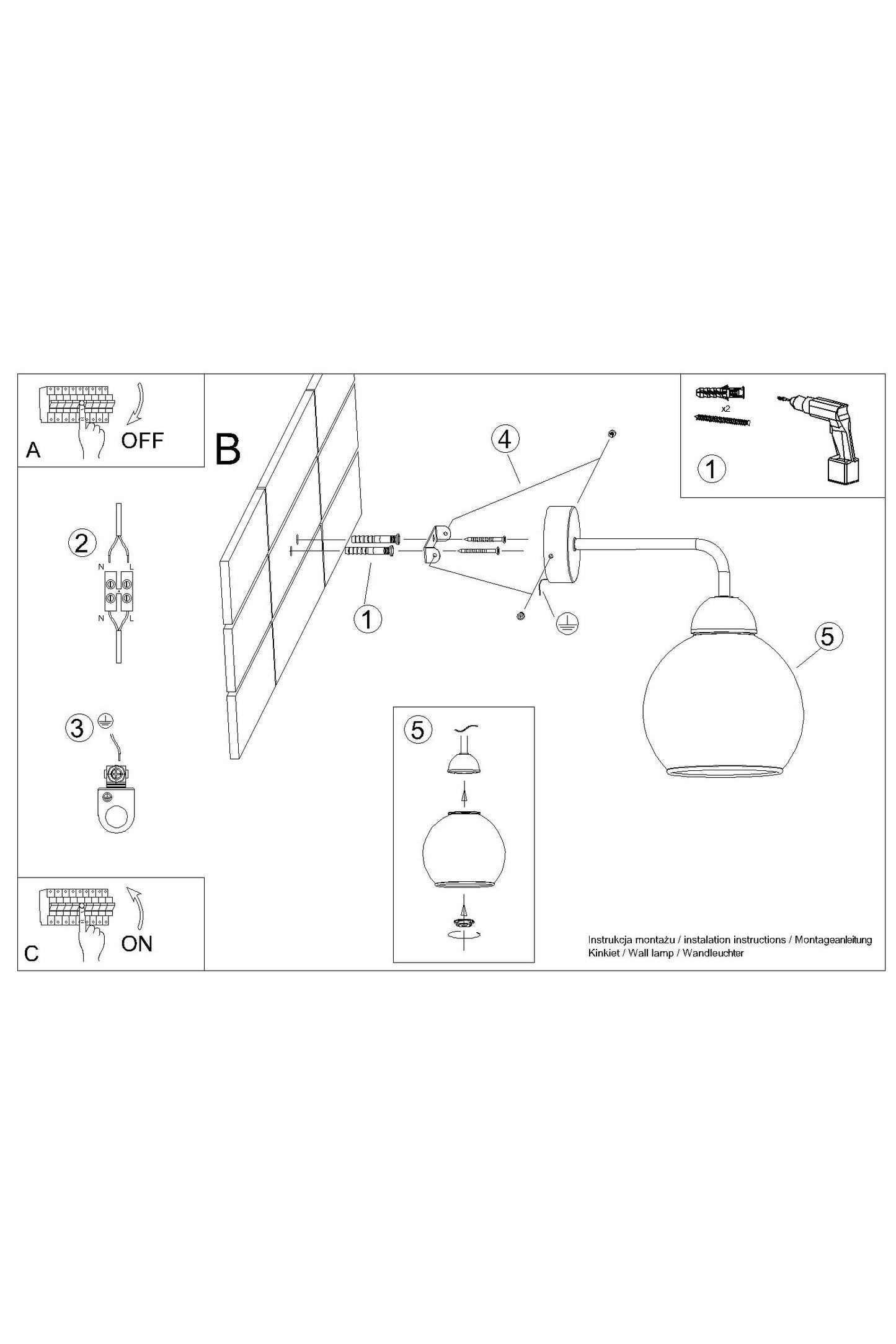 A
OFF

B

4

x2

1

2
N L
N L

1

5

3

5

C
ON

Instrukcja montażu / instalation instructions / Montageanleitung
Kinkiet / Wall lamp / Wandleuchter