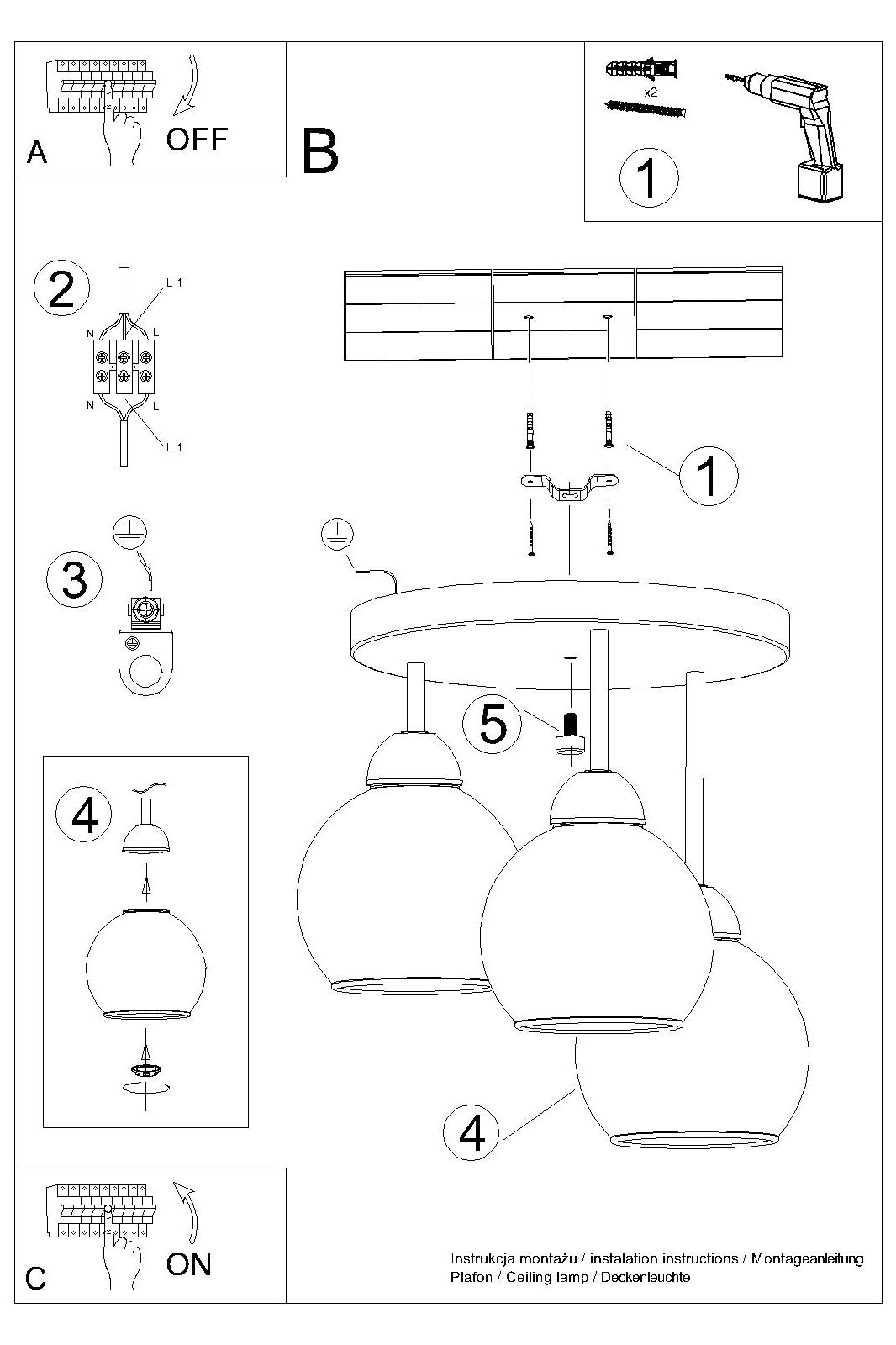 A
OFF

B

x2
1

2
L 1
N
L
N
L
L 1

3

1

5

4

4

C
ON

Instrukcja montażu / instalation instructions / Montageanleitung
Plafon / Ceiling lamp / Deckenleuchte