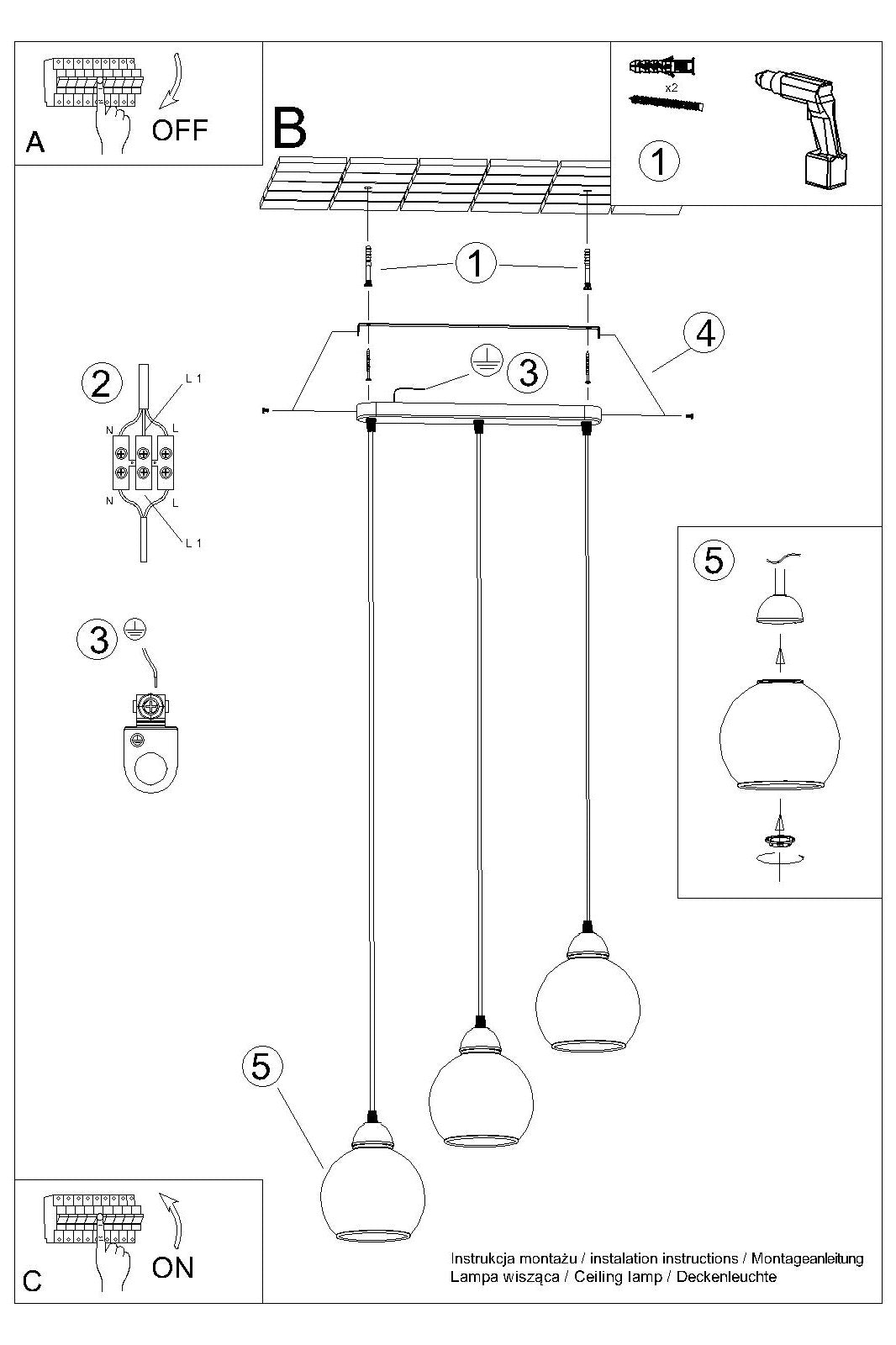 A
OFF

B

x2

1

1

4

3

2

L 1
N
L
N
L
L 1

3

5

5

C
ON

Instrukcja montażu / instalation instructions / Montageanleitung
Lampa wisząca / Ceiling lamp / Deckenleuchte