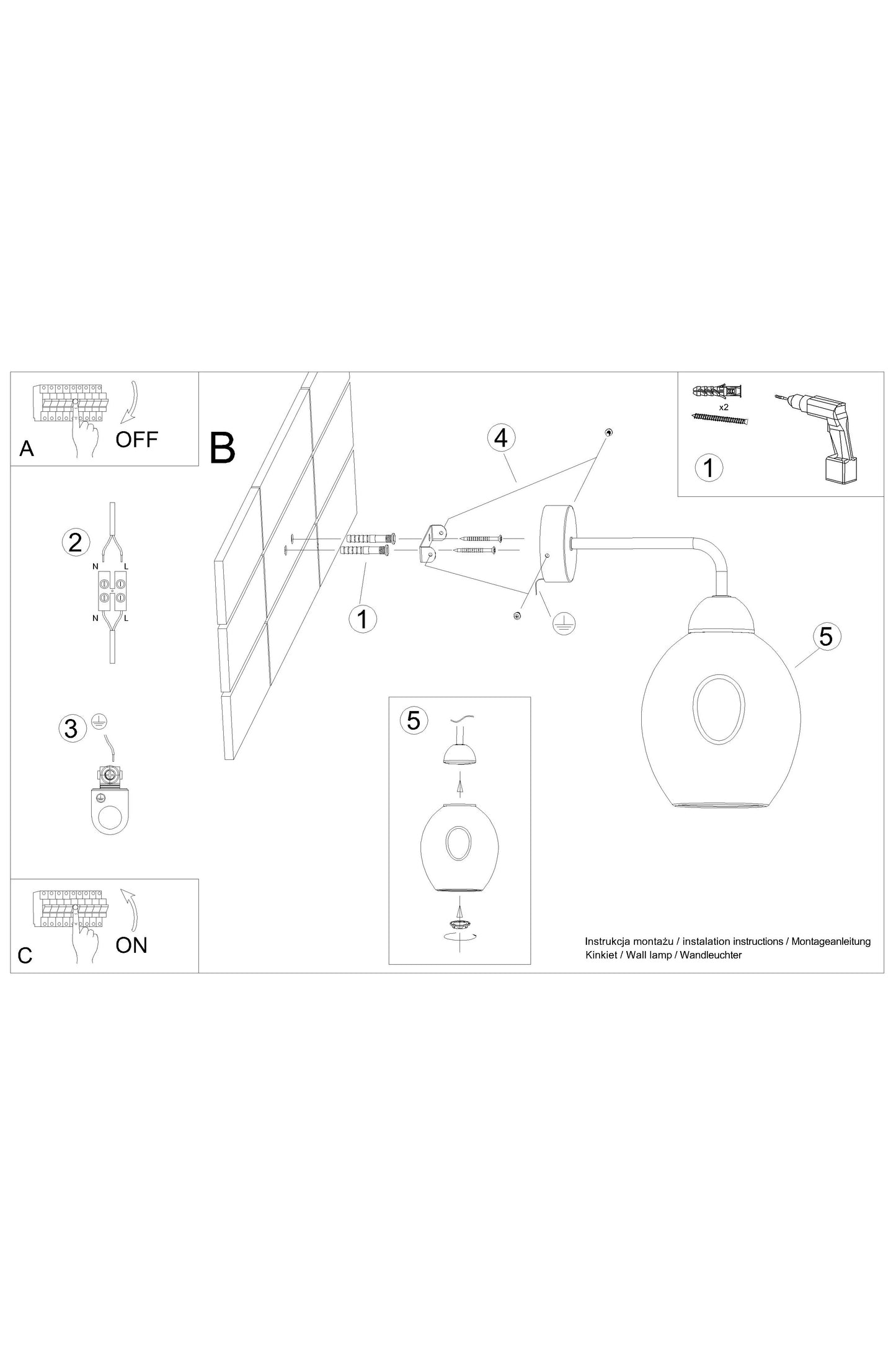 A

OFF

B

4

x2

1

2

N L

N L

1

5

3

5

C

ON

Instrukcja montażu / instalation instructions / Montageanleitung
Kinkiet / Wall lamp / Wandleuchter