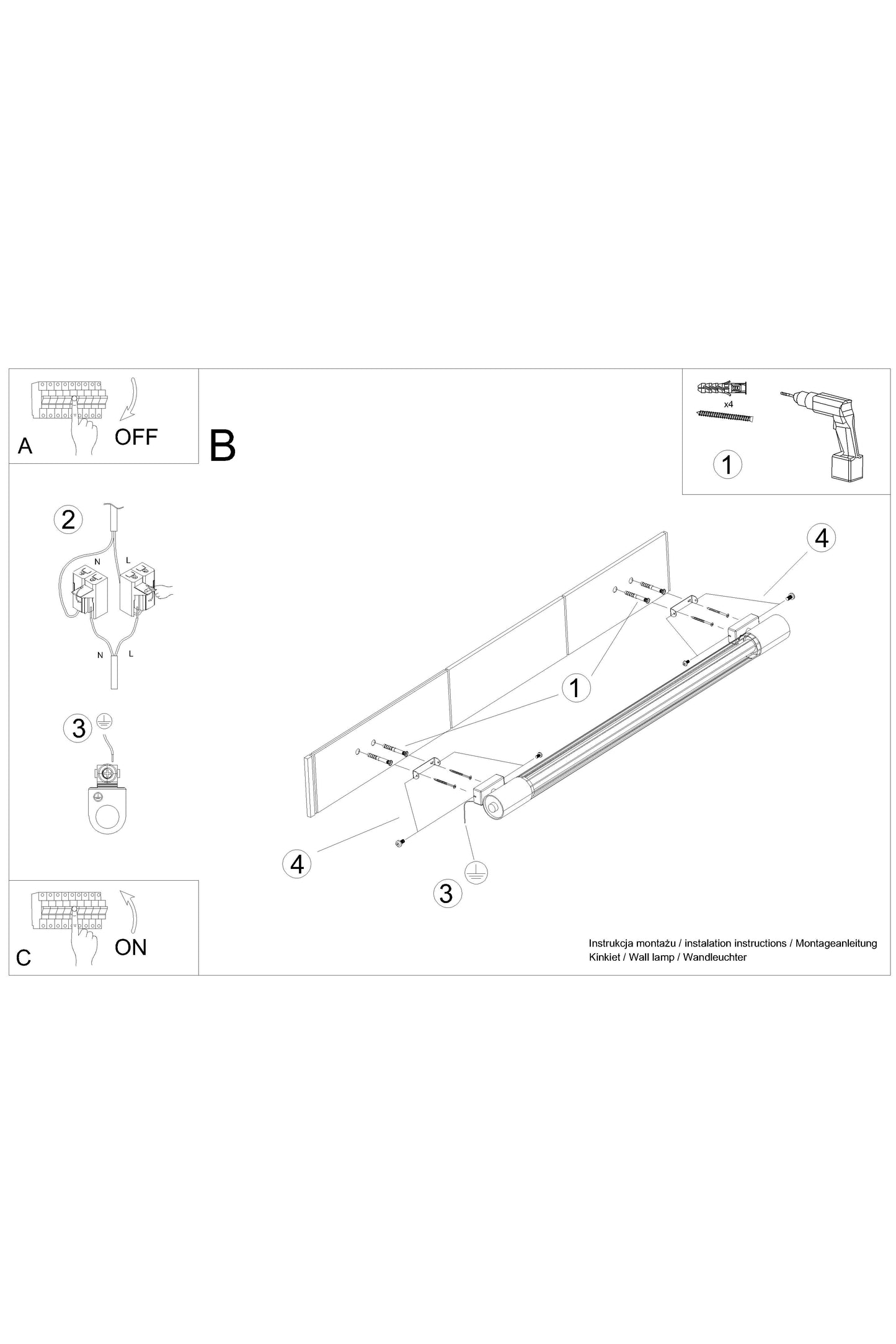 A
OFF

B

x4
1

2
N
L
N
L

3

4
1
4
3

C
ON

Instrukcja montażu / instalation instructions / Montageanleitung
Kinkiet / Wall lamp / Wandleuchter