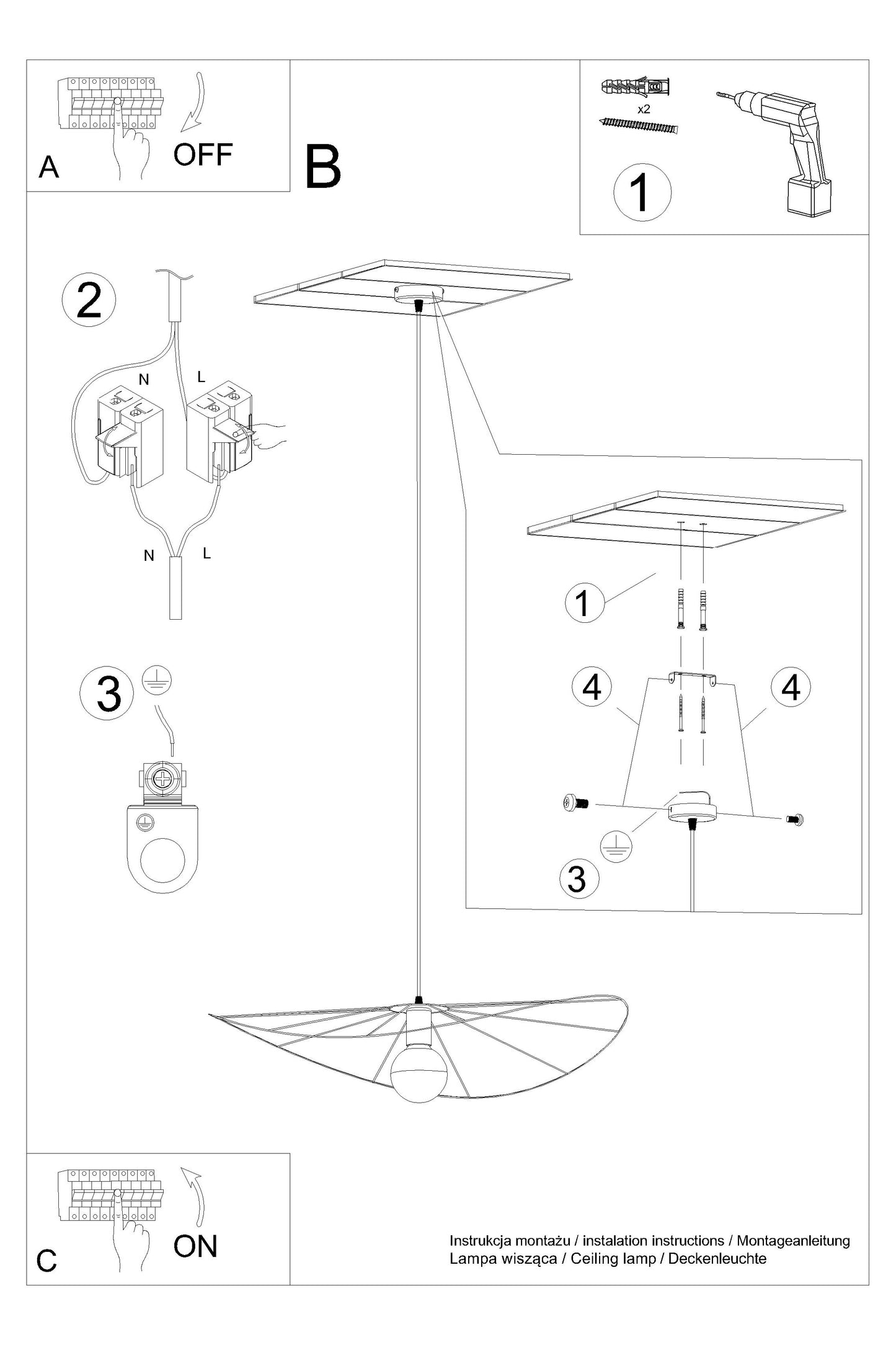 A
OFF

B

x2
1

2
N
L
N
L

3

1
4
4
3

C
ON

Instrukcja montażu / instalation instructions / Montageanleitung
Lampa wisząca / Ceiling lamp / Deckenleuchte