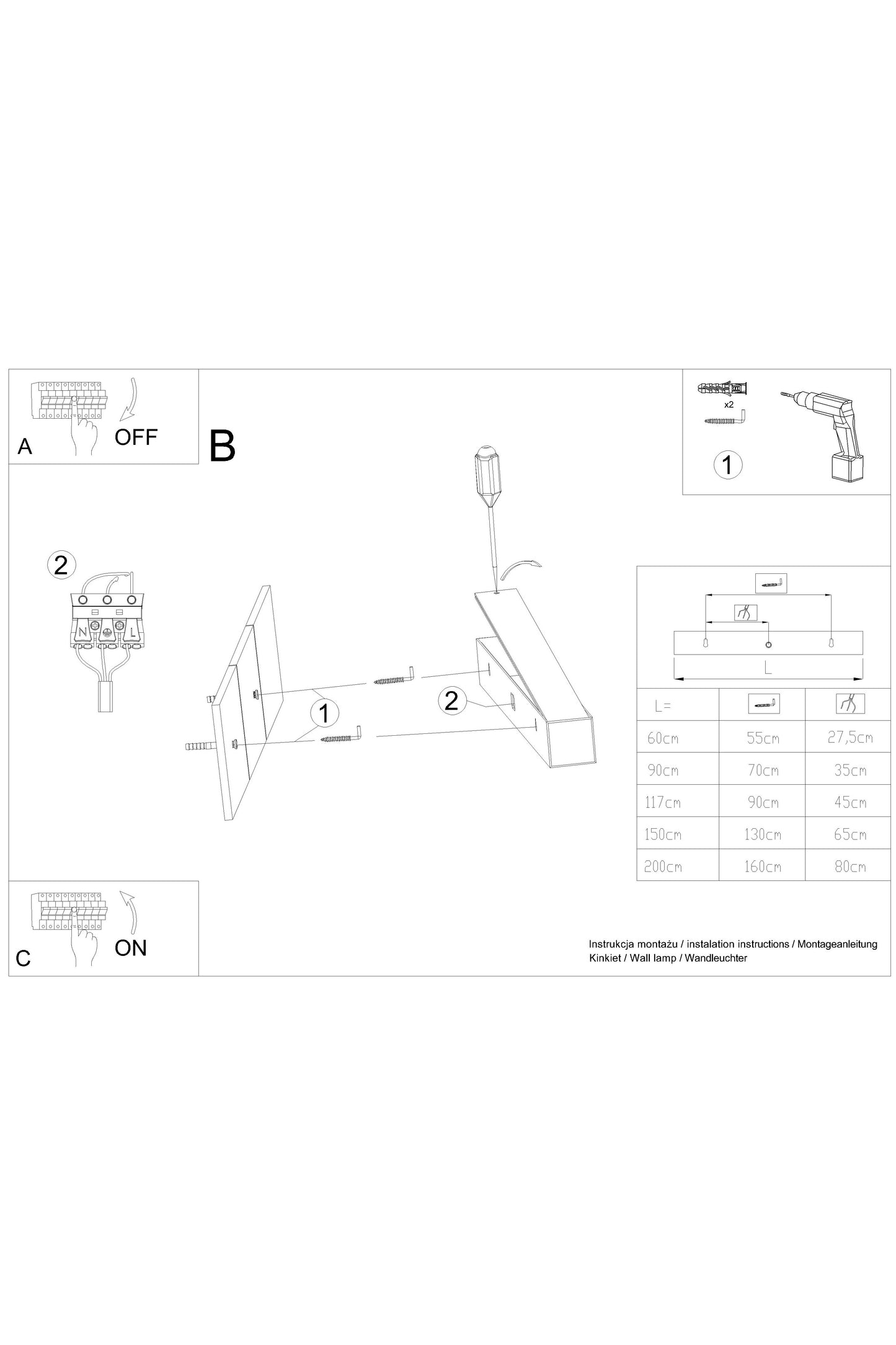 A OFF

B

x2

1

2

N L

1

2

L

| L= | | |
|---|---|---|
| 60cm | 55cm | 27,5cm |
| 90cm | 70cm | 35cm |
| 117cm | 90cm | 45cm |
| 150cm | 130cm | 65cm |
| 200cm | 160cm | 80cm |

C ON

Instrukcja montażu / instalation instructions / Montageanleitung
Kinkiet / Wall lamp / Wandleuchter