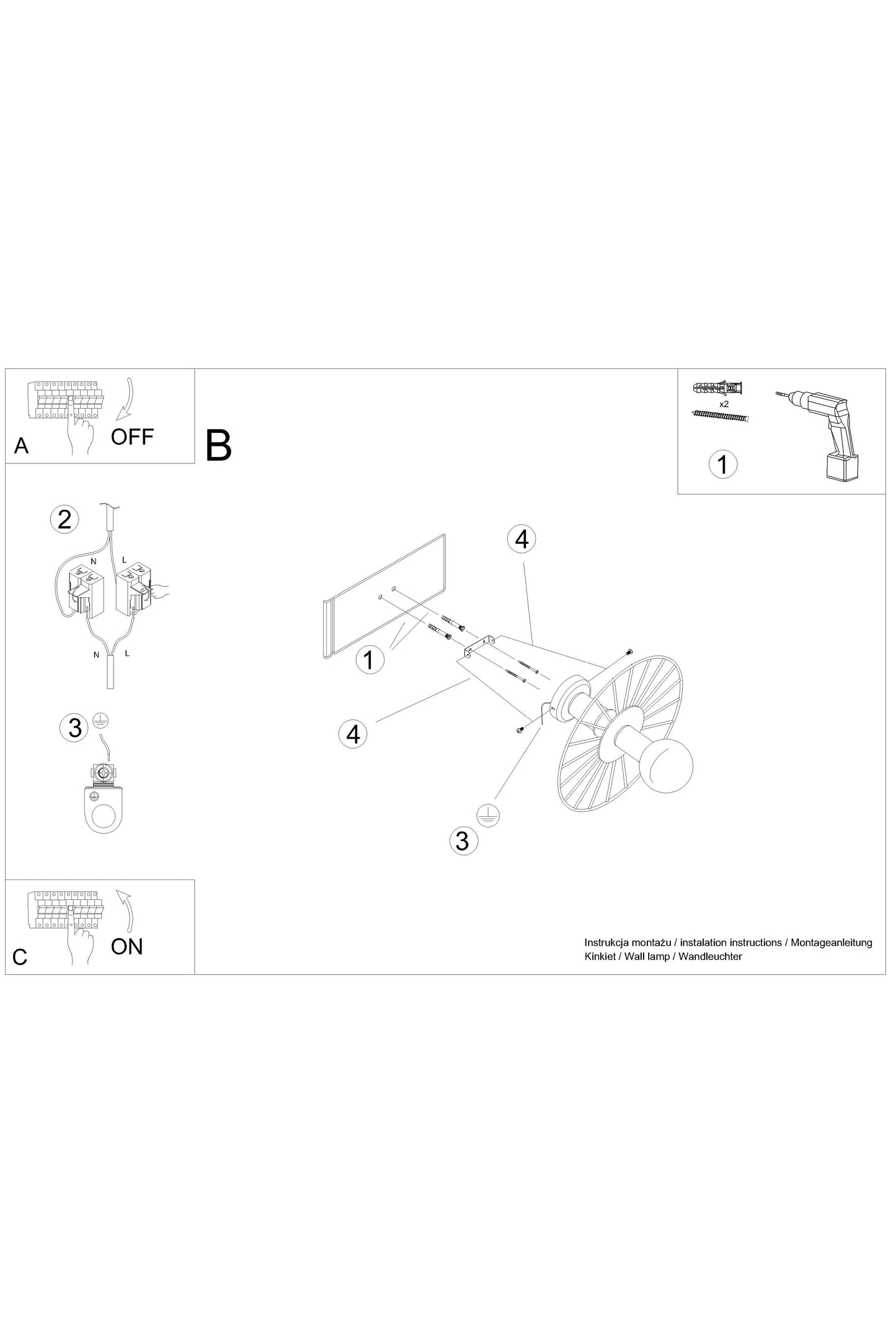 A
OFF

B

x2

1

2

N L

N L

3

4

1

4

3

C
ON

Instrukcja montażu / instalation instructions / Montageanleitung
Kinkiet / Wall lamp / Wandleuchter