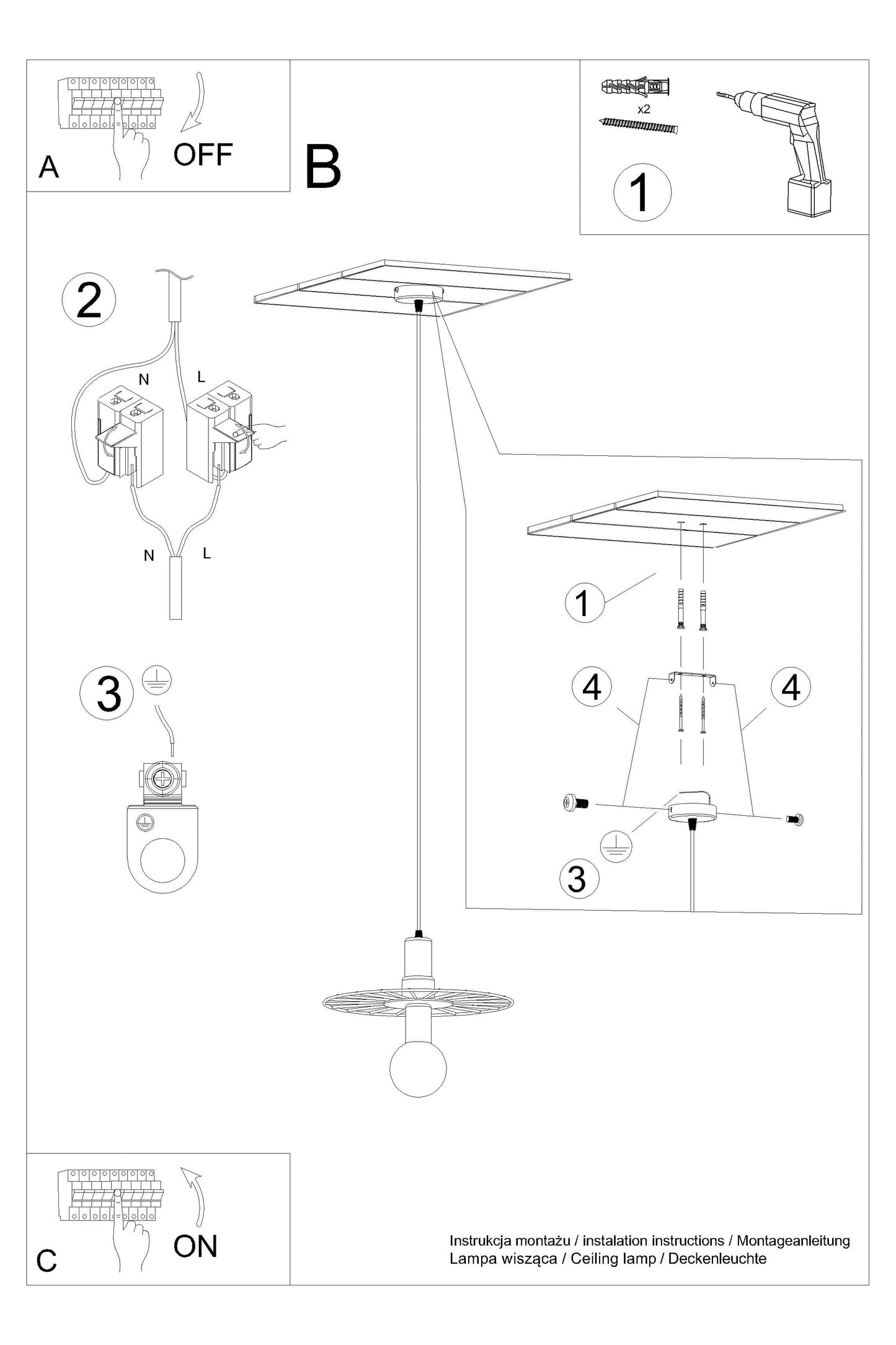 A

OFF

B

x2

1

2

N

L

N

L

3

1

4

4

3

C

ON

Instrukcja montażu / instalation instructions / Montageanleitung
Lampa wisząca / Ceiling lamp / Deckenleuchte