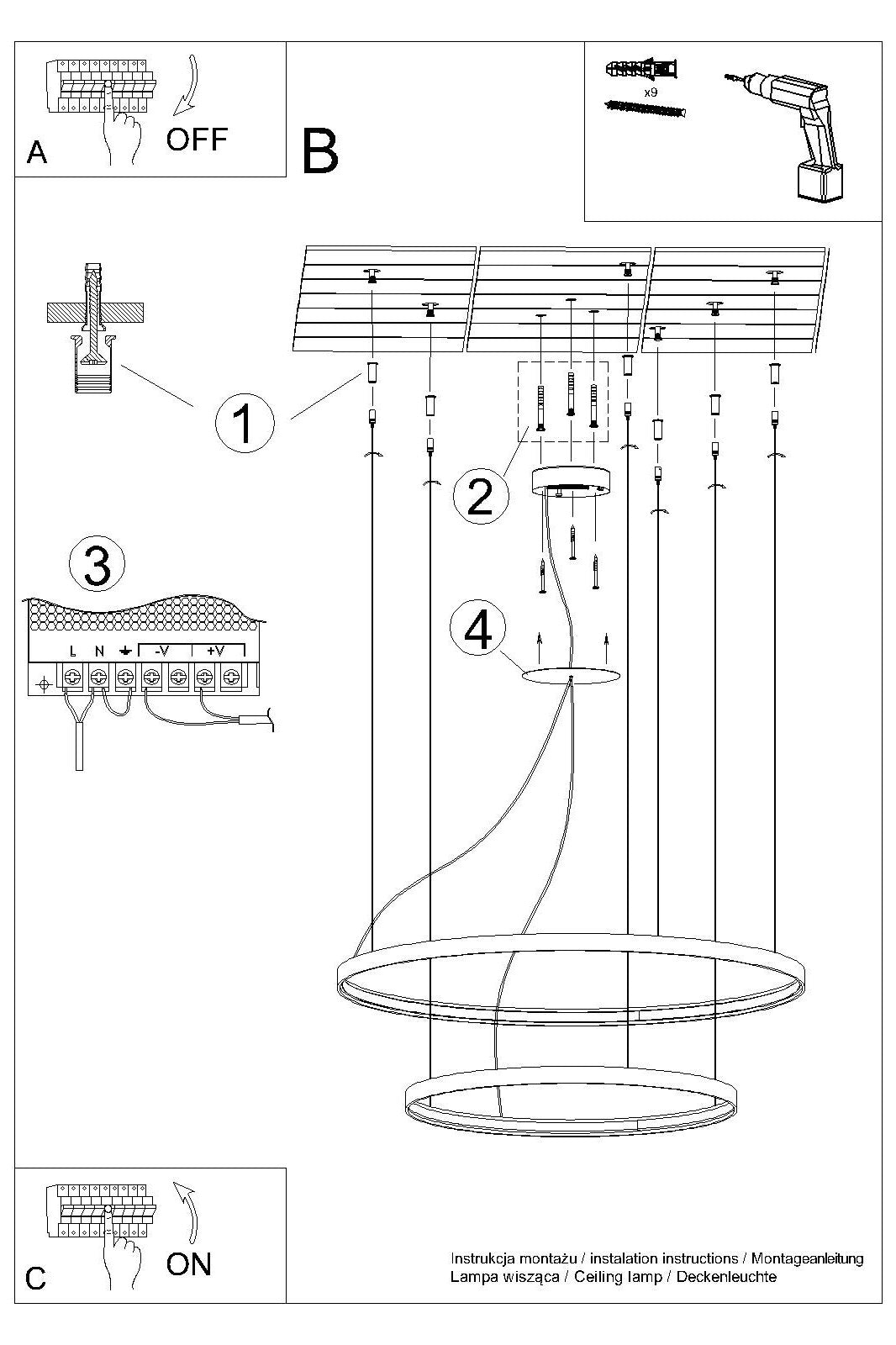 A

OFF

B

x9

1

2

3

L N -V +V

4

C

ON

Instrukcja montażu / instalation instructions / Montageanleitung
Lampa wisząca / Ceiling lamp / Deckenleuchte